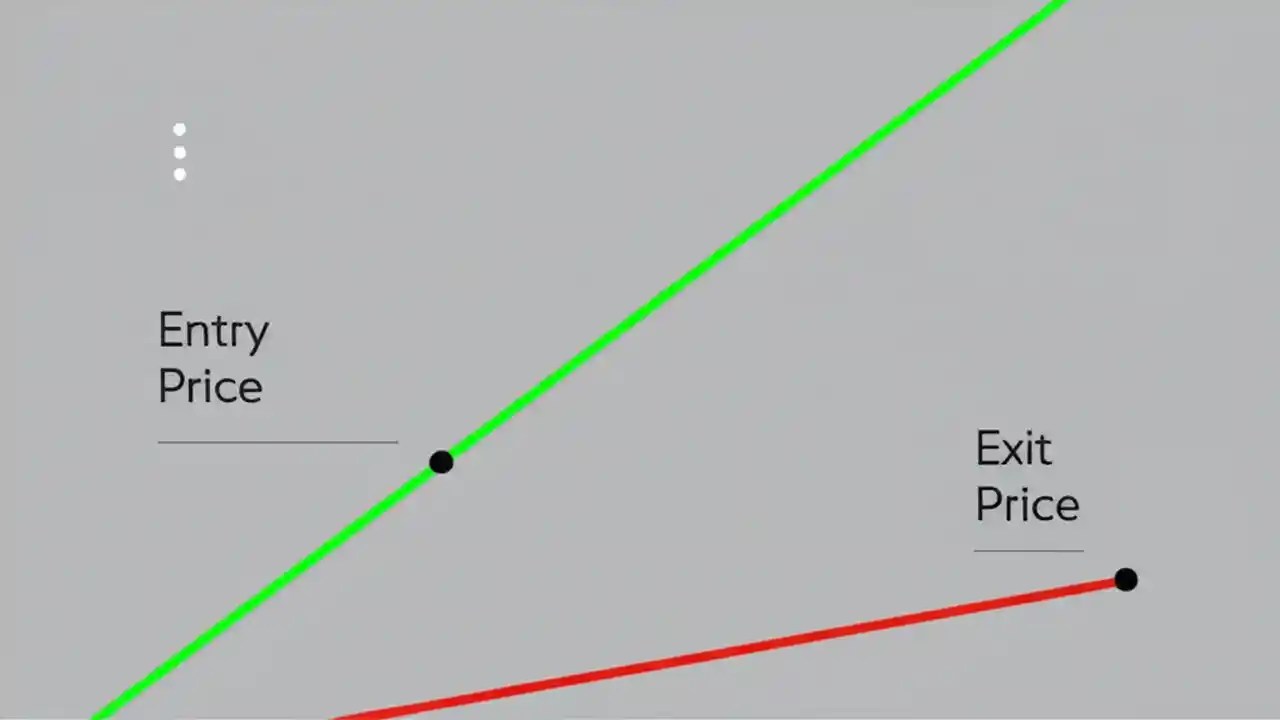 Entry Price

Exit Price