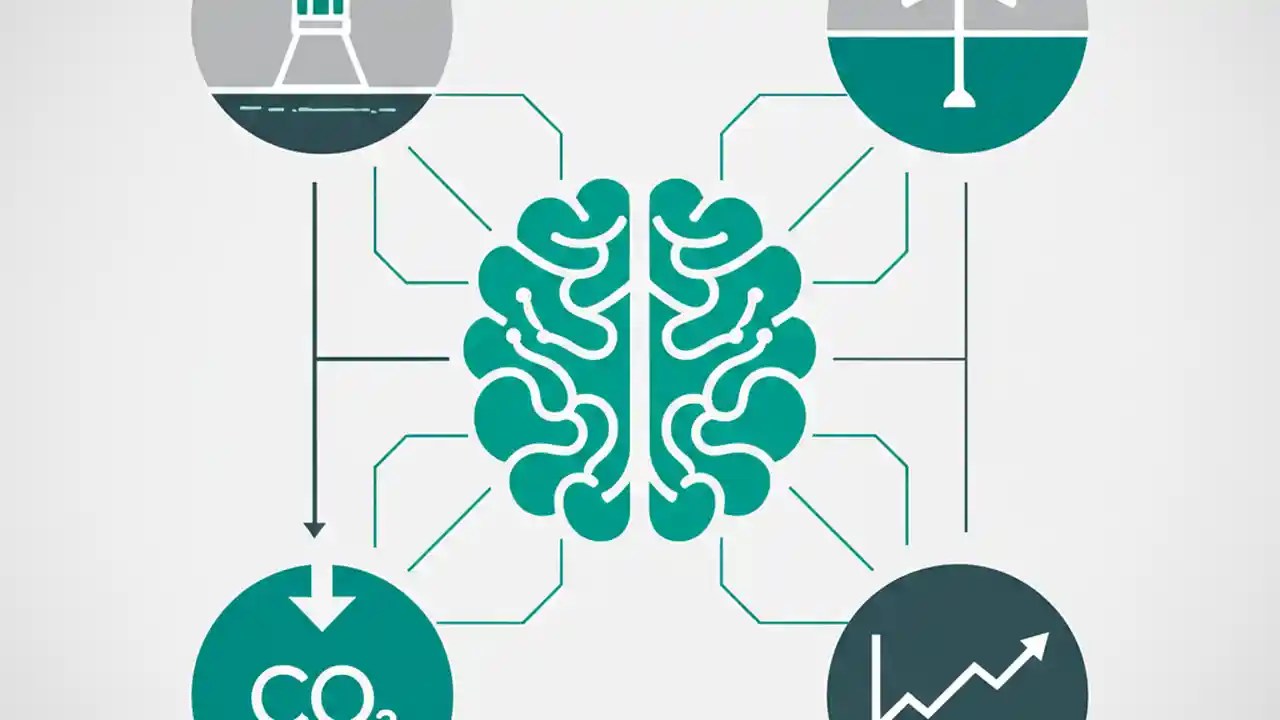 $CO_2$