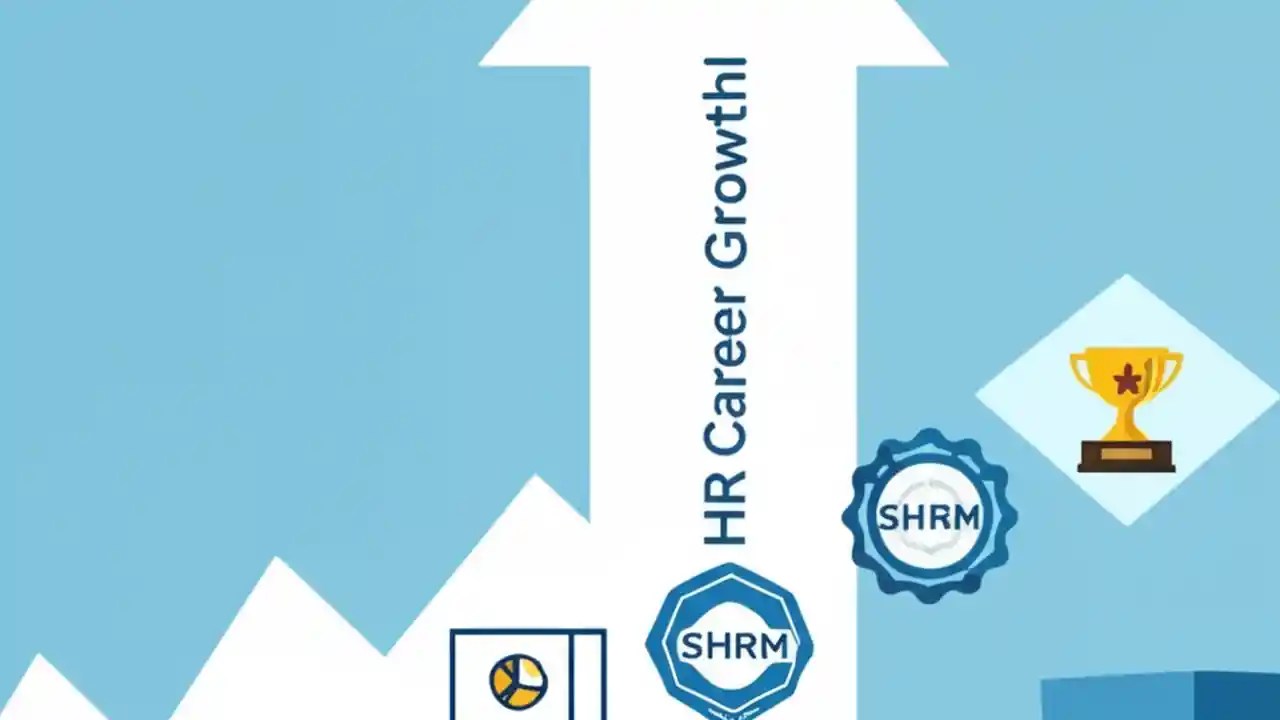 HR Career Growthl

SHRM

SHRM