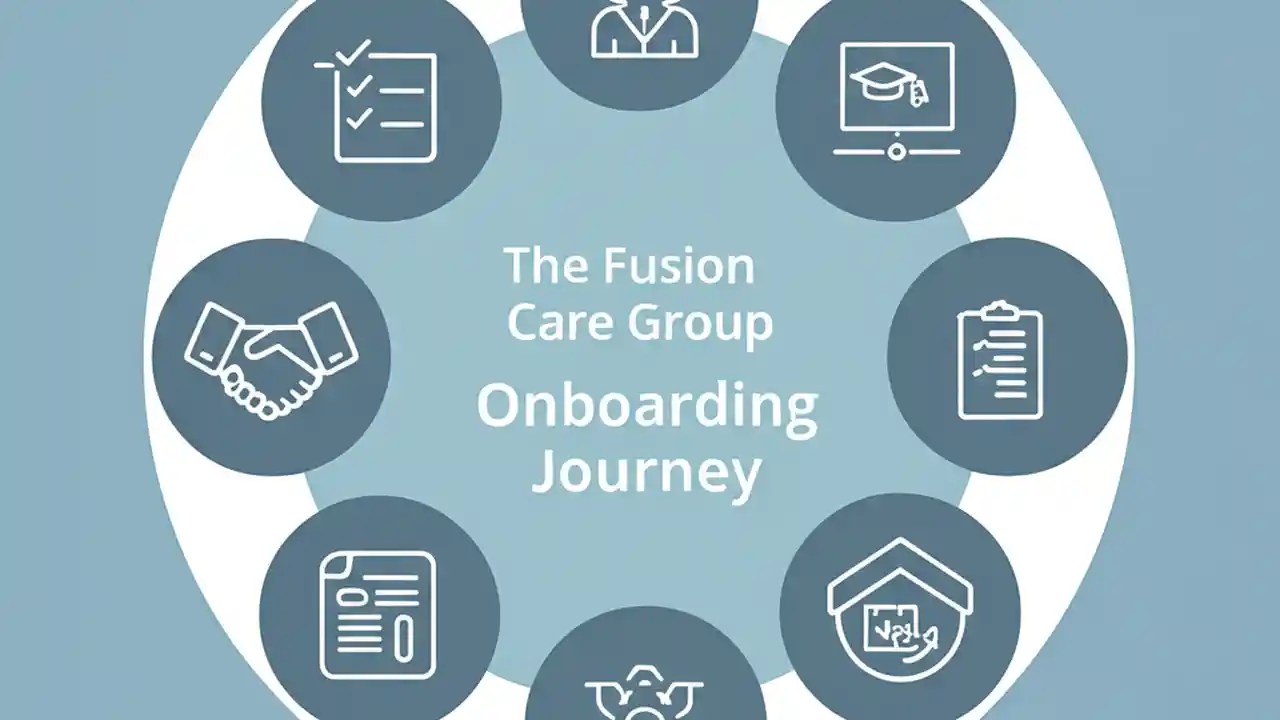 The Fusion Care Group

Onboarding Journey