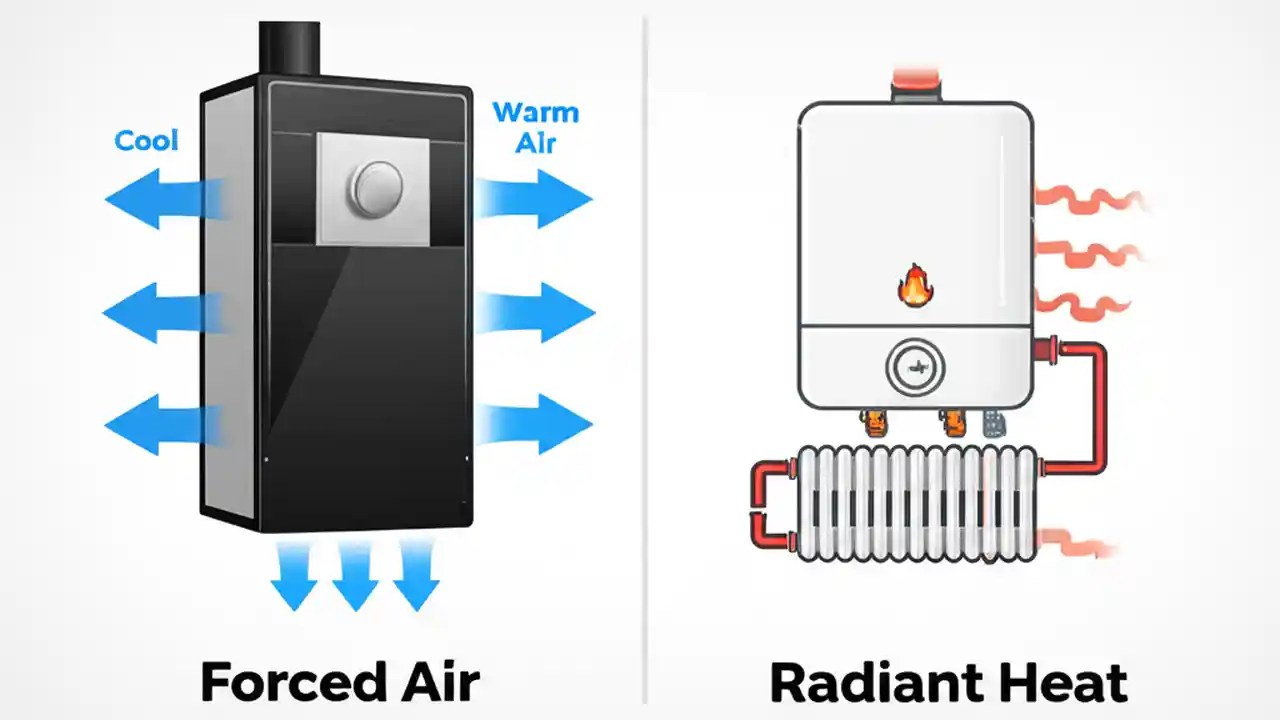 Cool

Warm Air

Forced Air

Radiant Heat