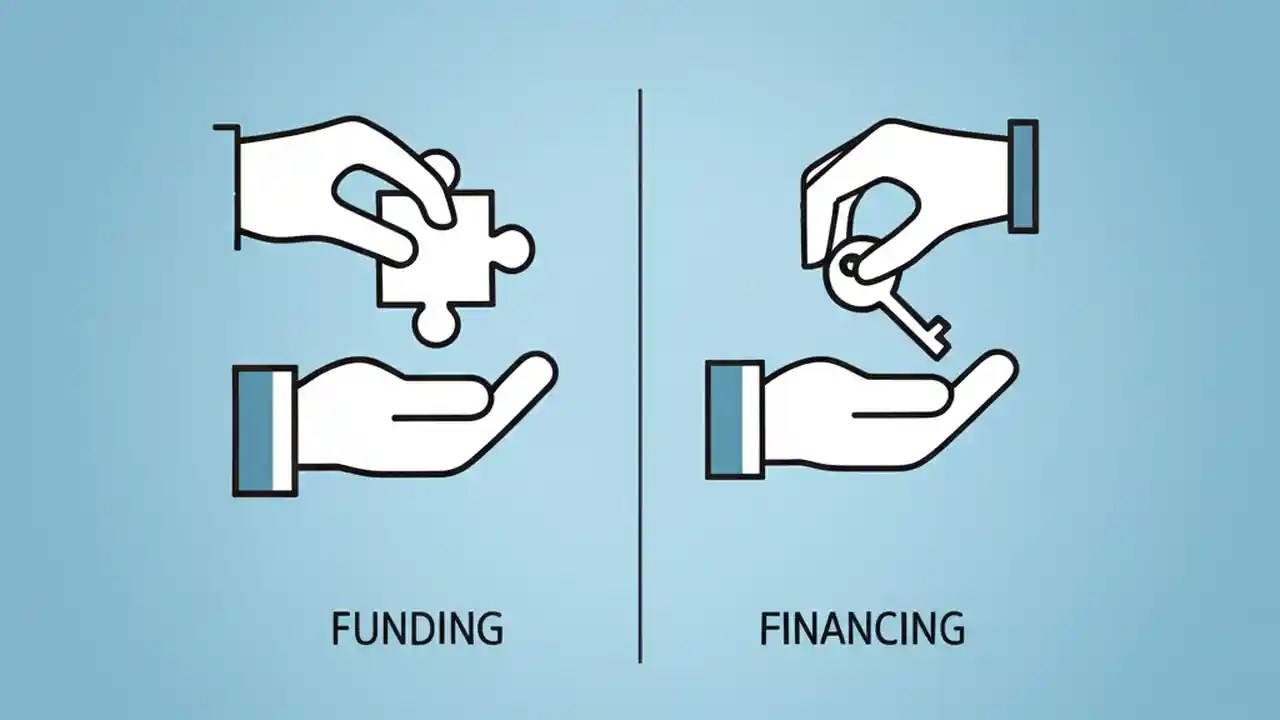 FUNDING

FINANCING