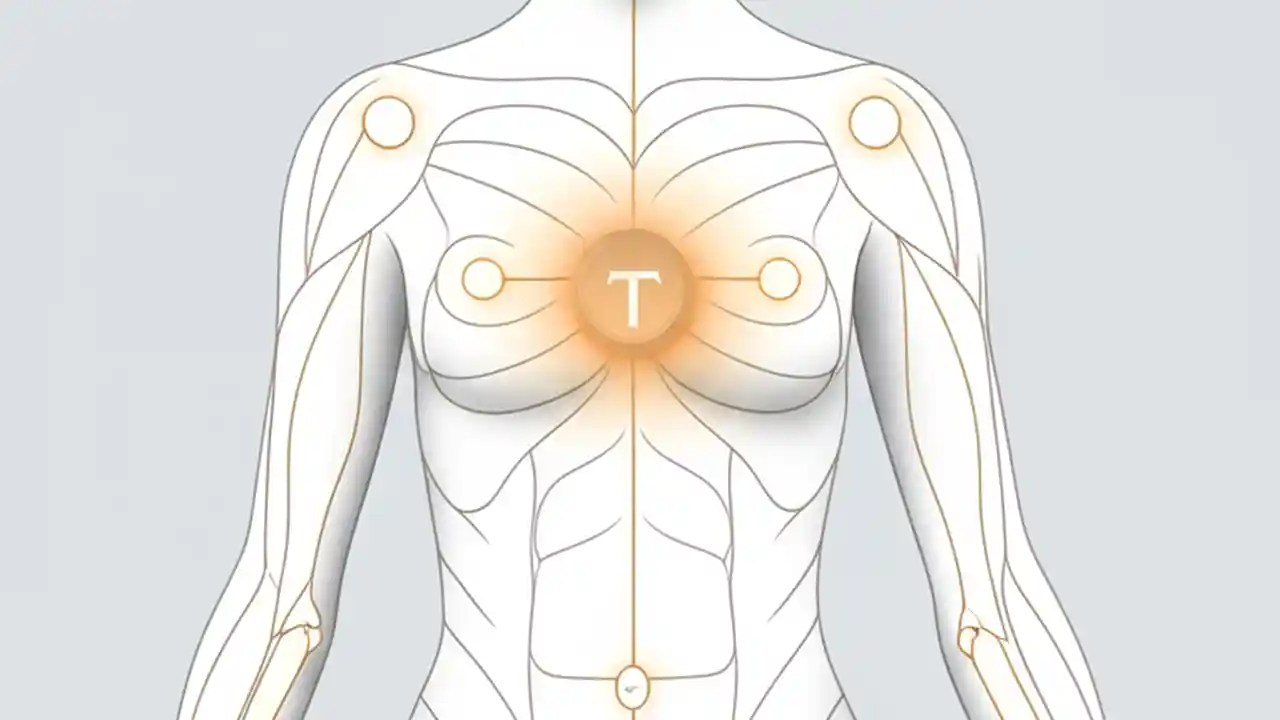 T