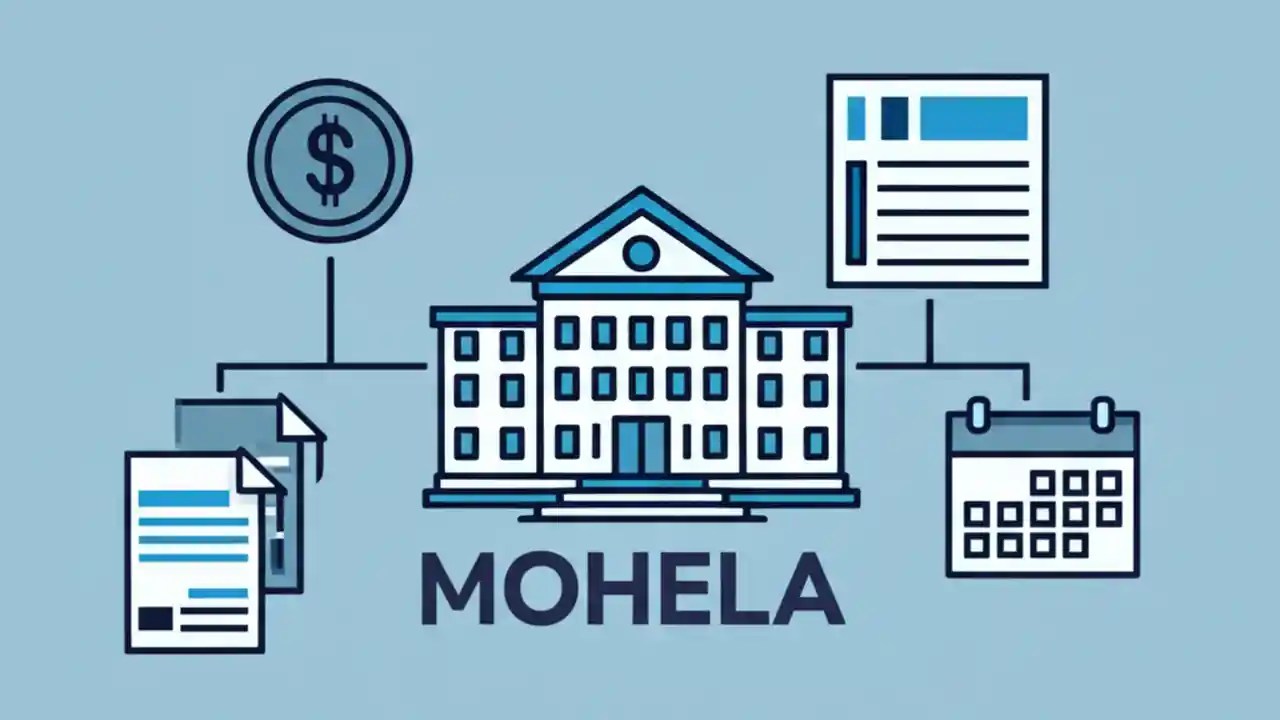 $

MOHELA