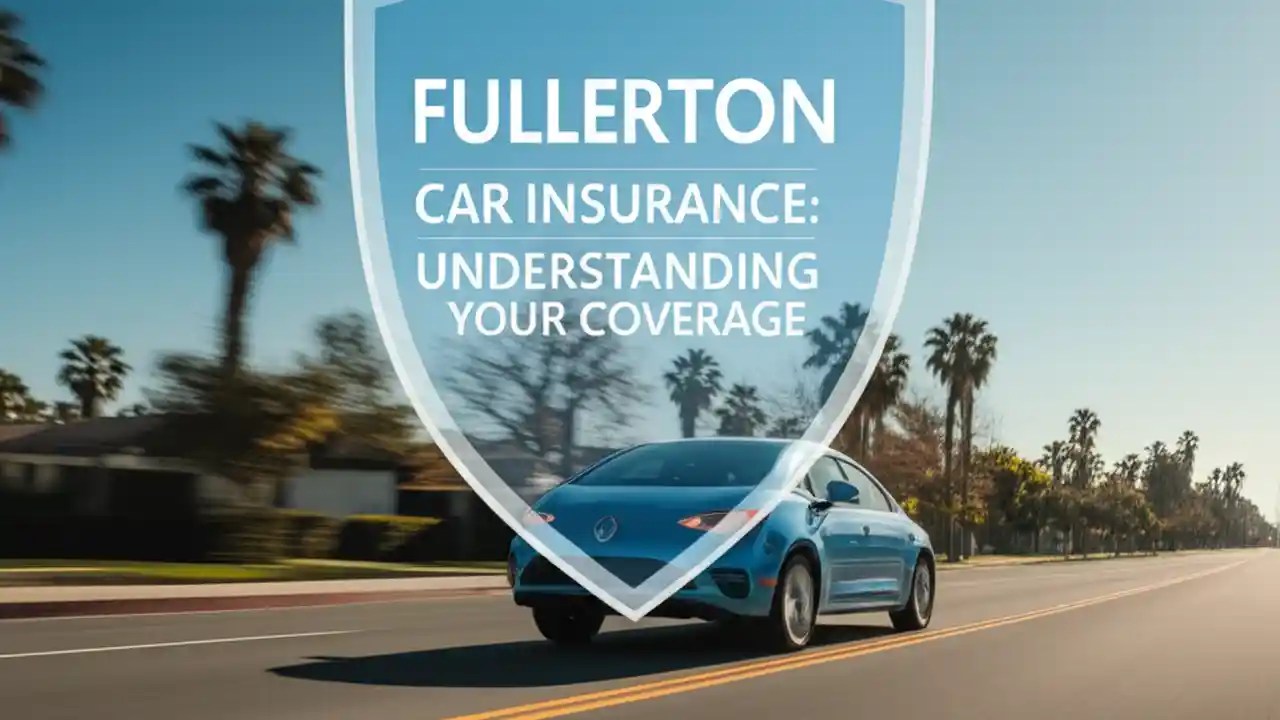 FULLERTON

CAR INSURANCE:

UNDERSTANDING YOUR COVERAGE