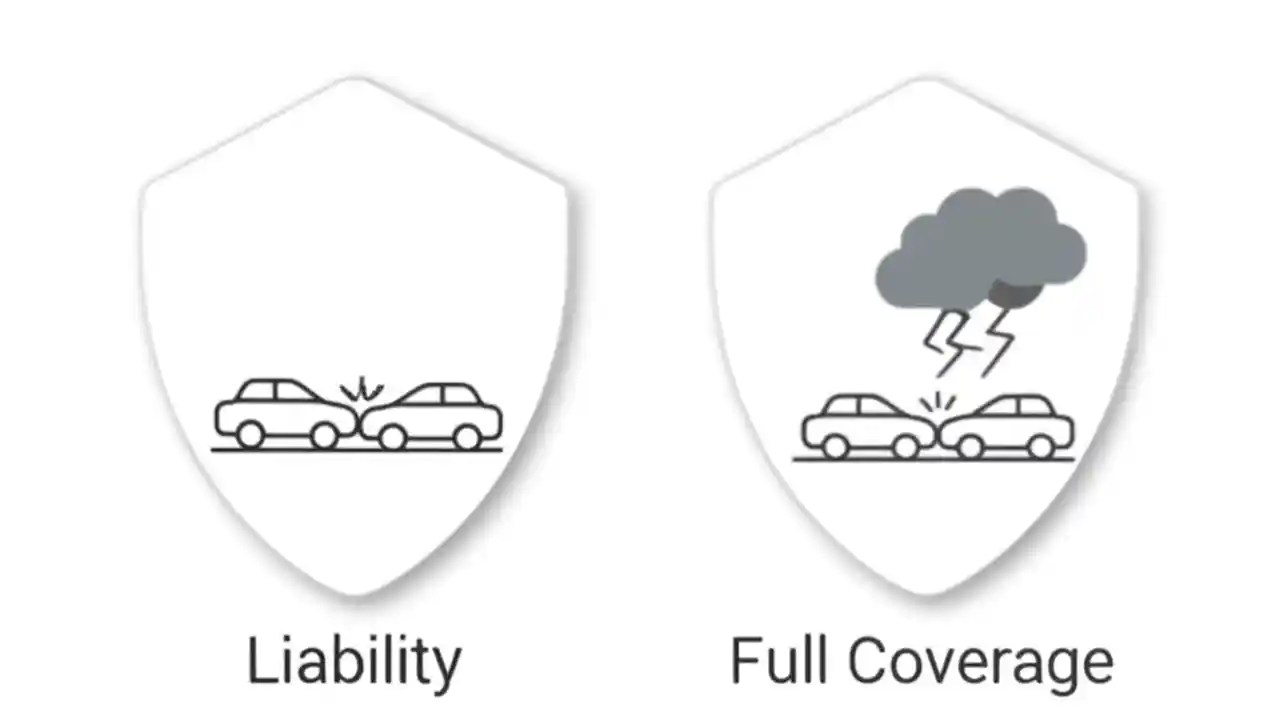 Liability

Full Coverage