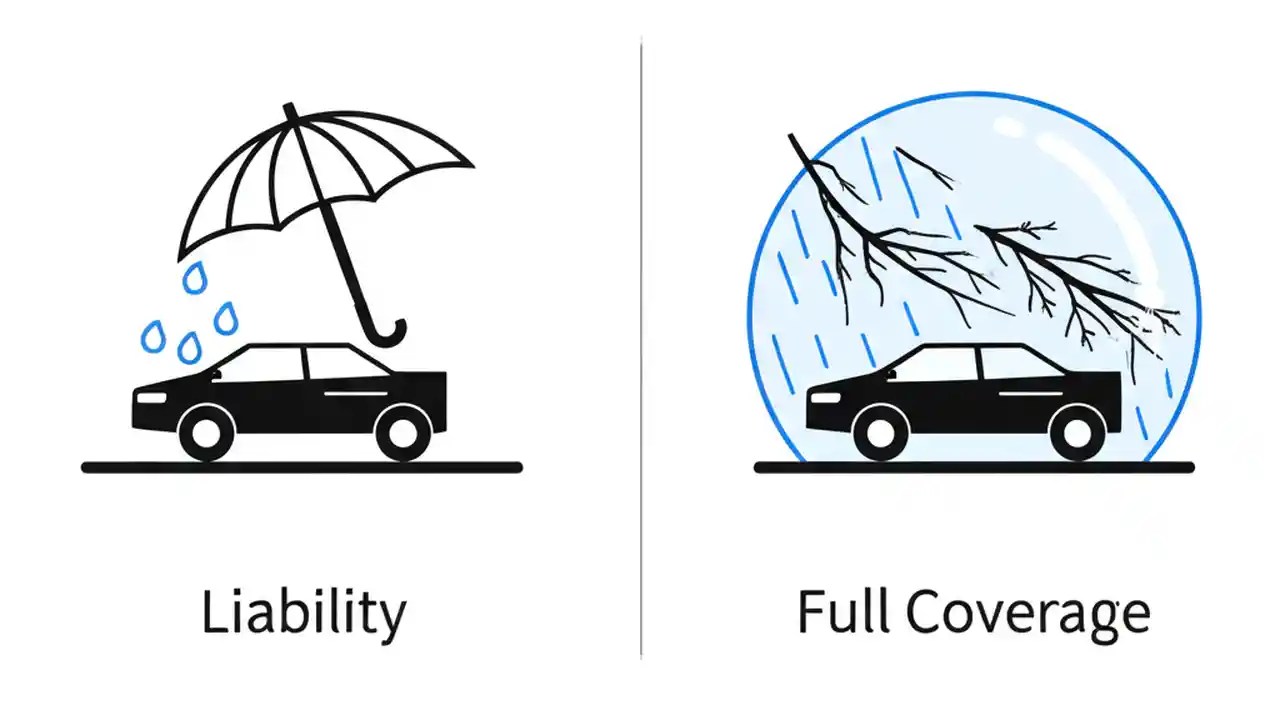 Liability

Full Coverage