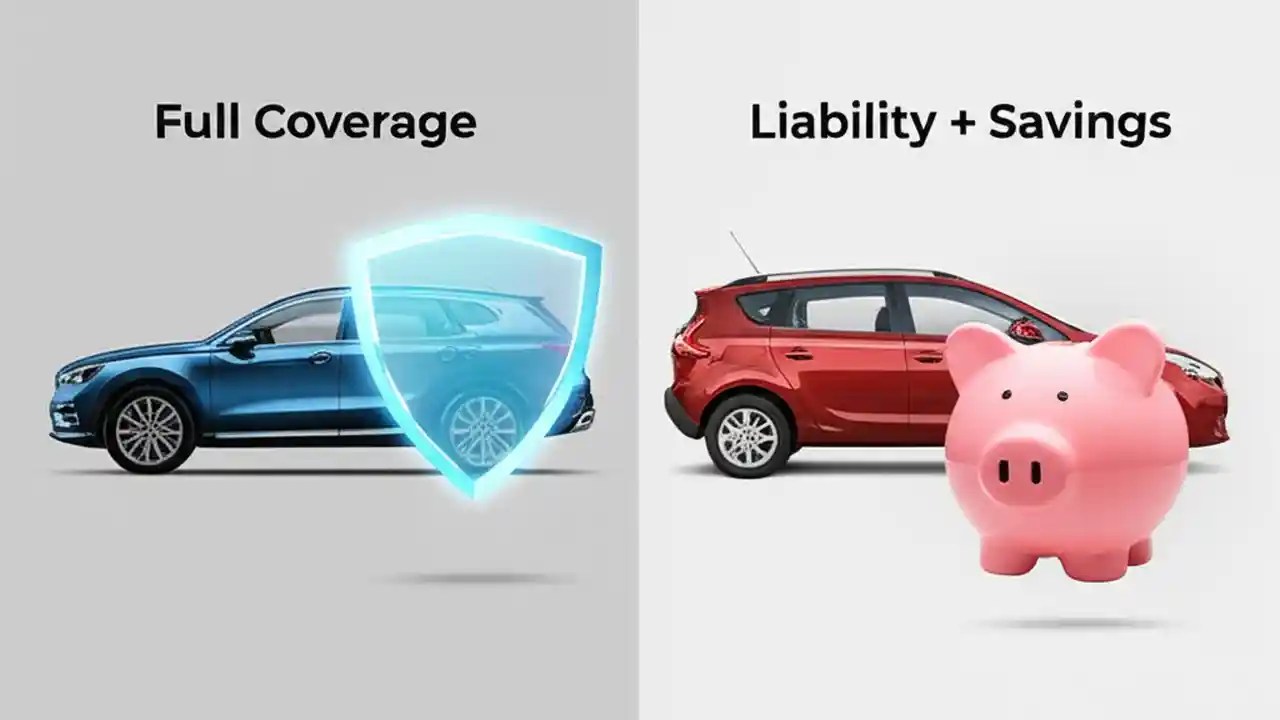 Full Coverage

Liability + Savings