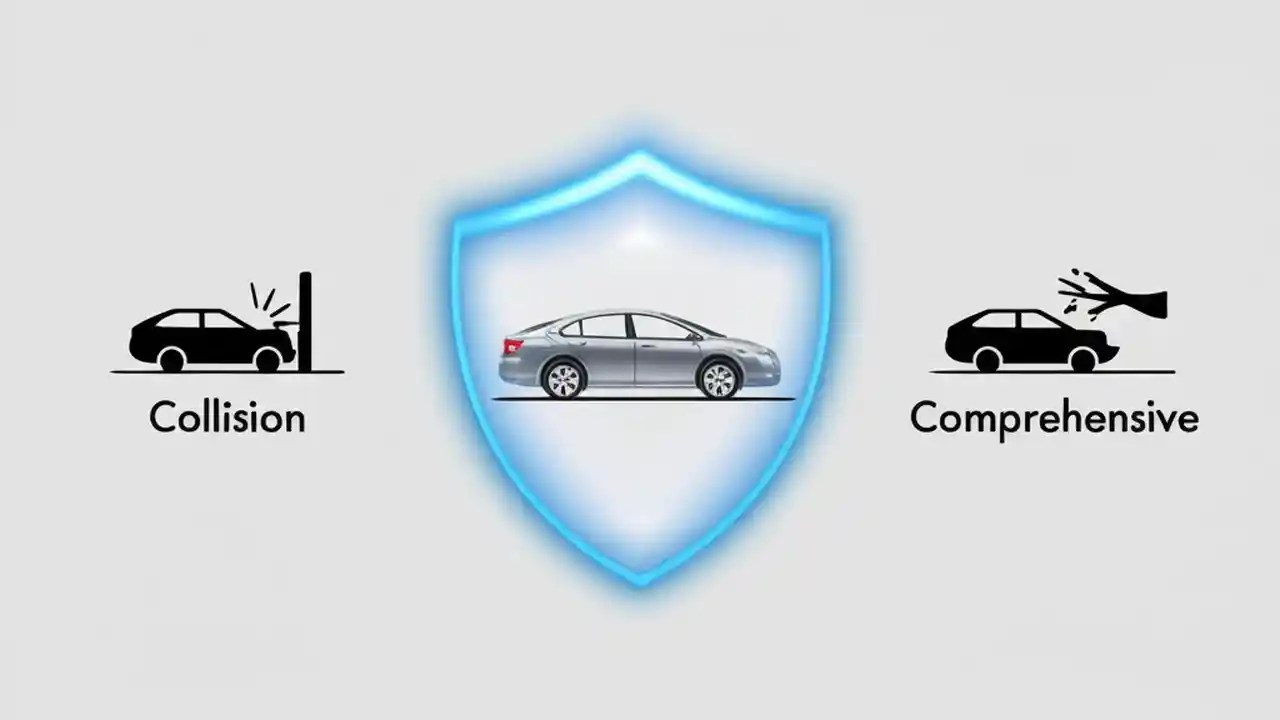 Collision

Comprehensive