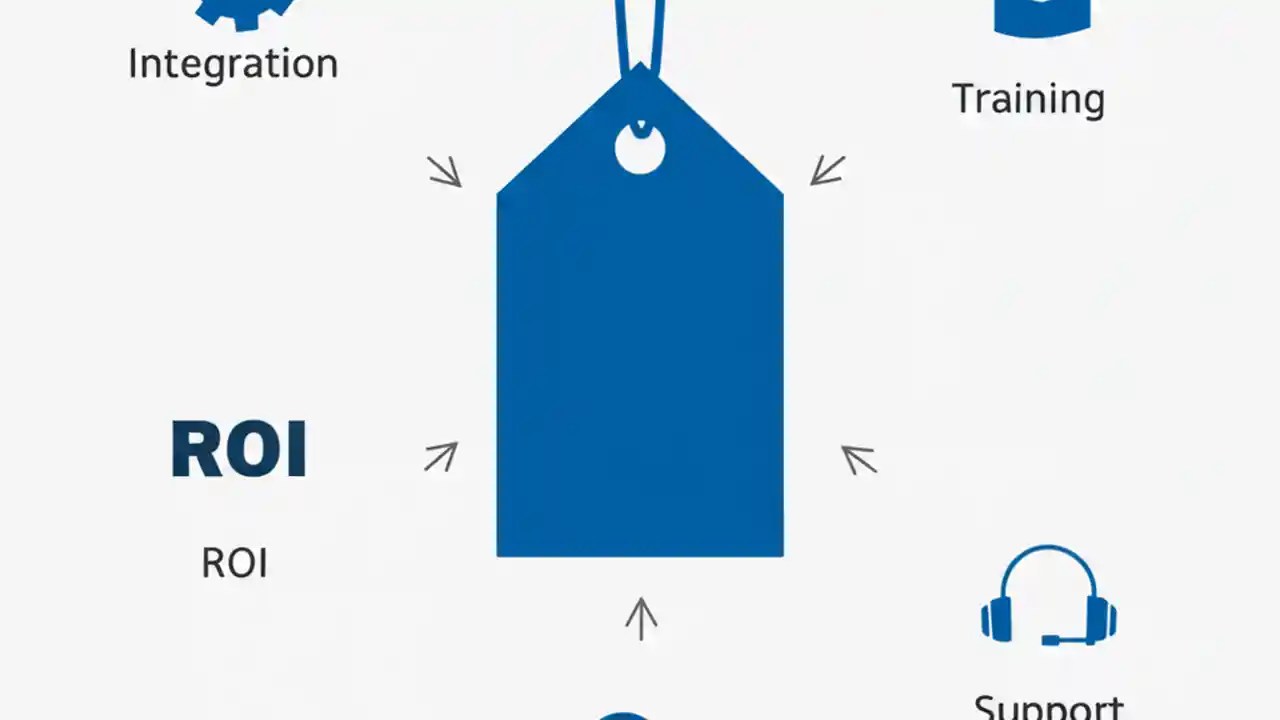 Integration

Training

ROI

ROI

Support