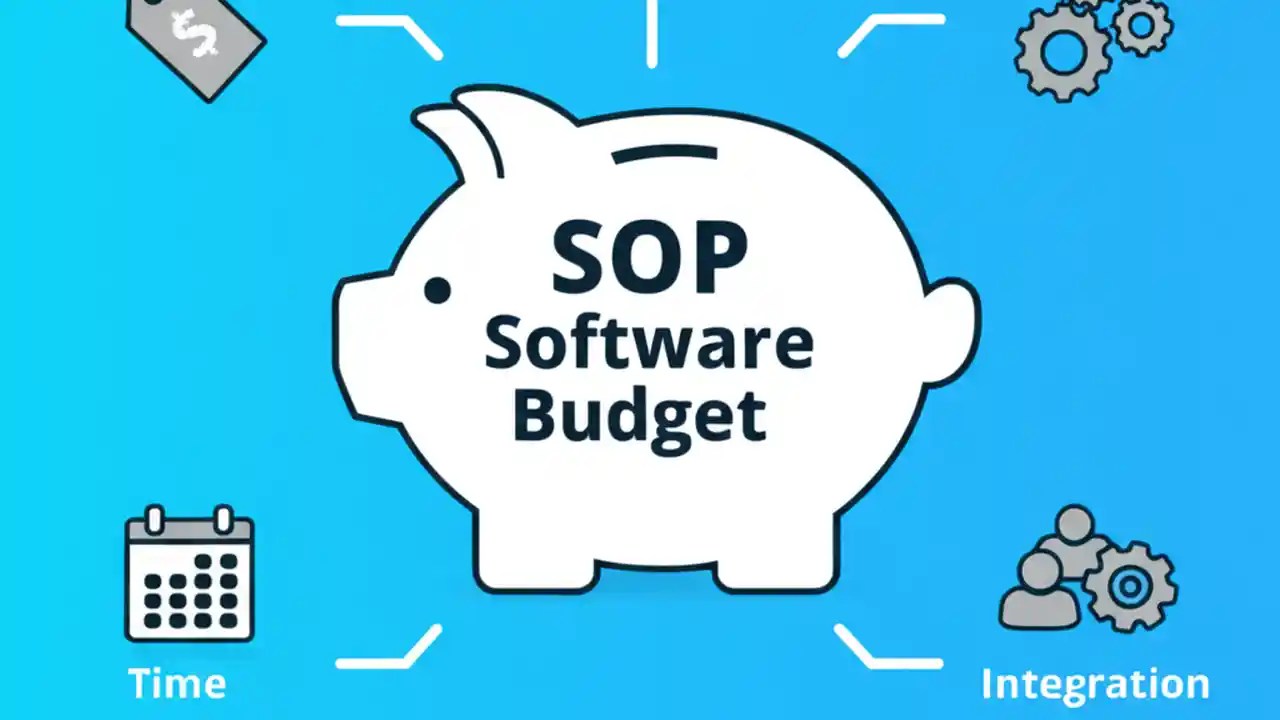 $

SOP
Software
Budget

Time

Integration