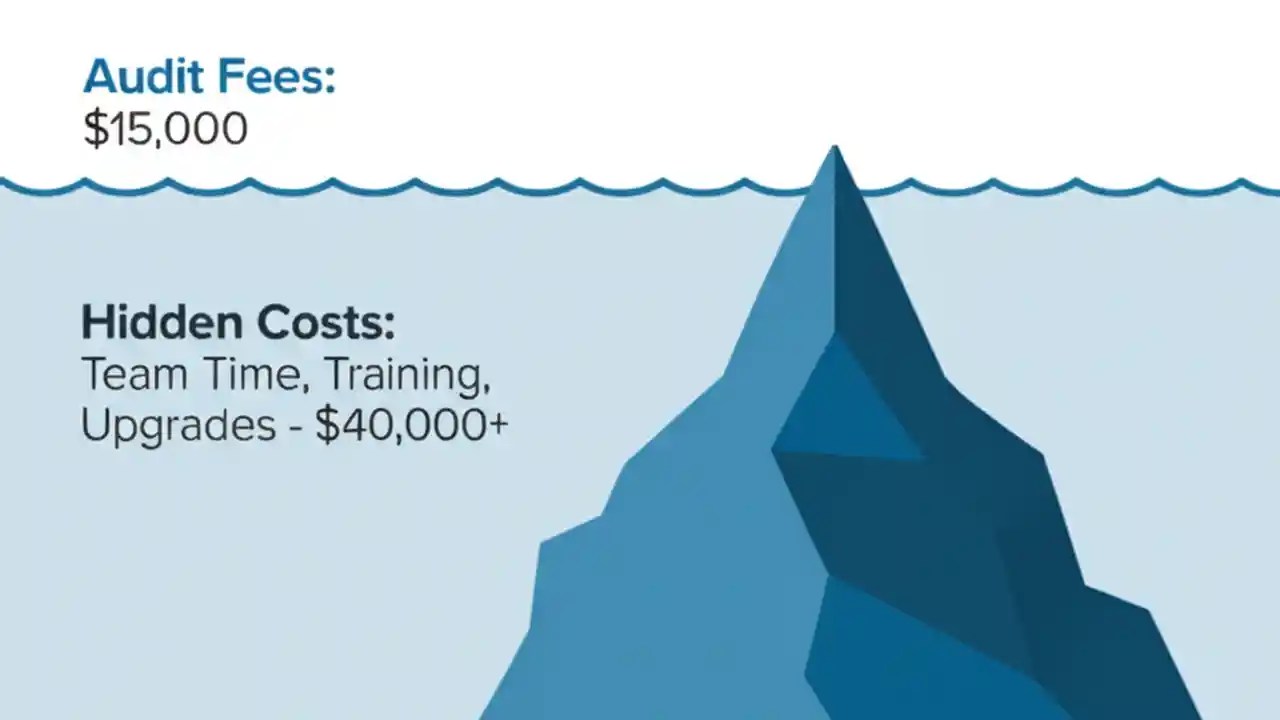 Audit Fees:
\$15,000

Hidden Costs:
Team Time, Training, Upgrades - \$40,000+