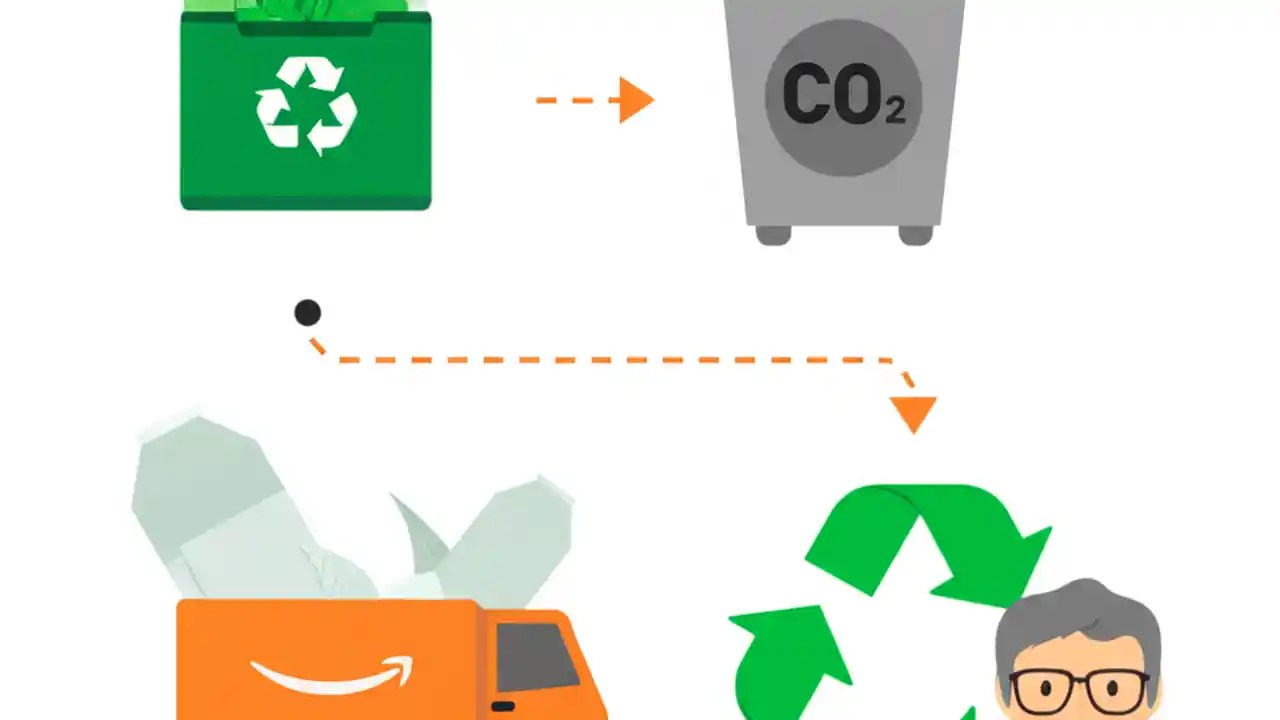 $CO_2$