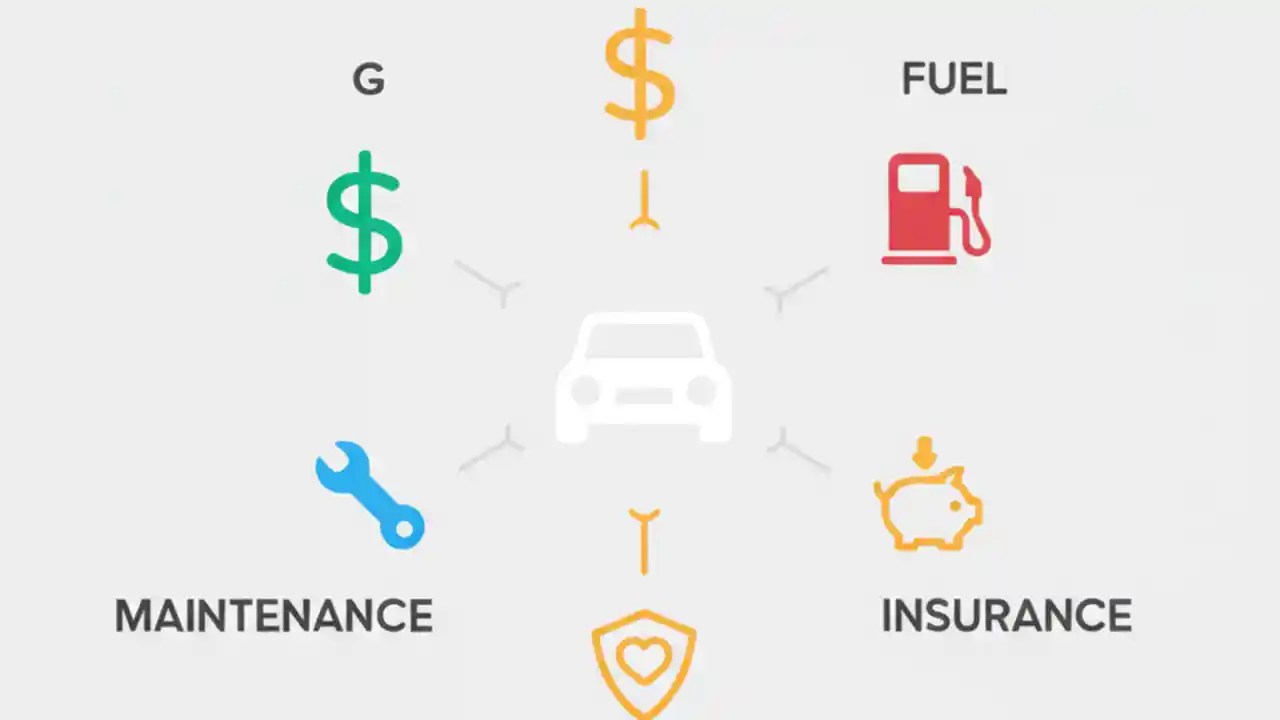 G

FUEL

MAINTENANCE

INSURANCE