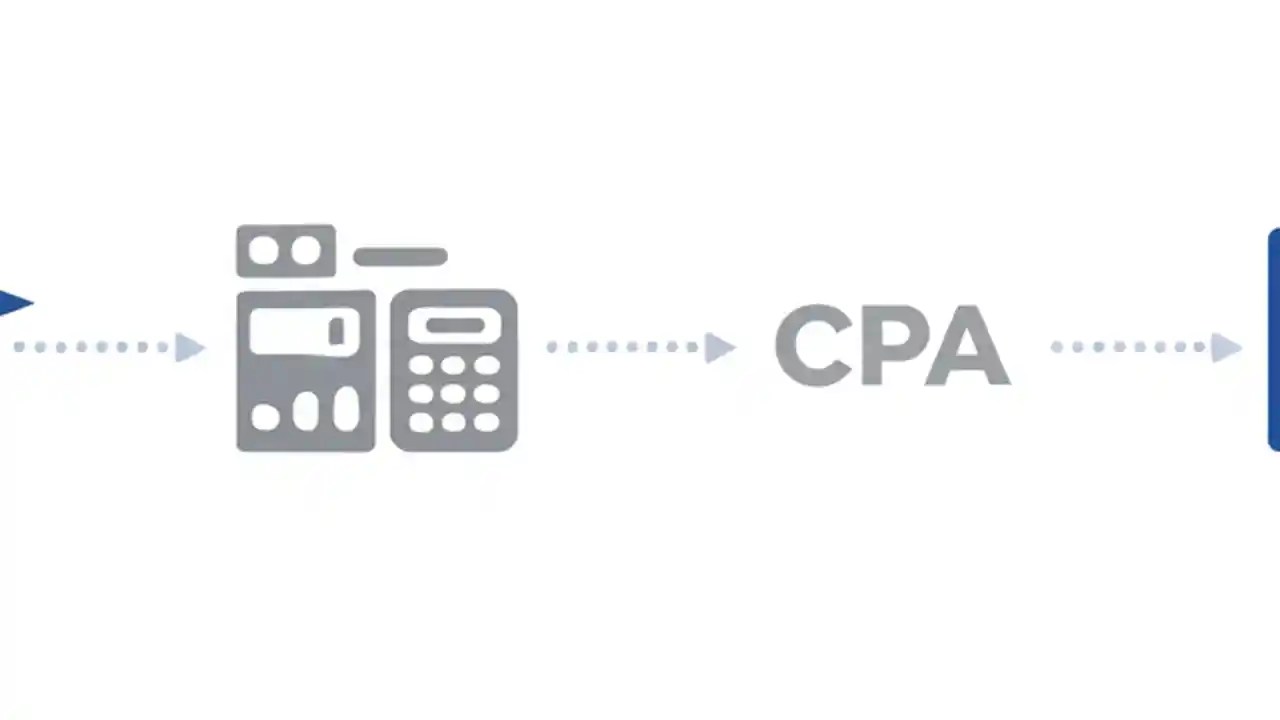 CPA