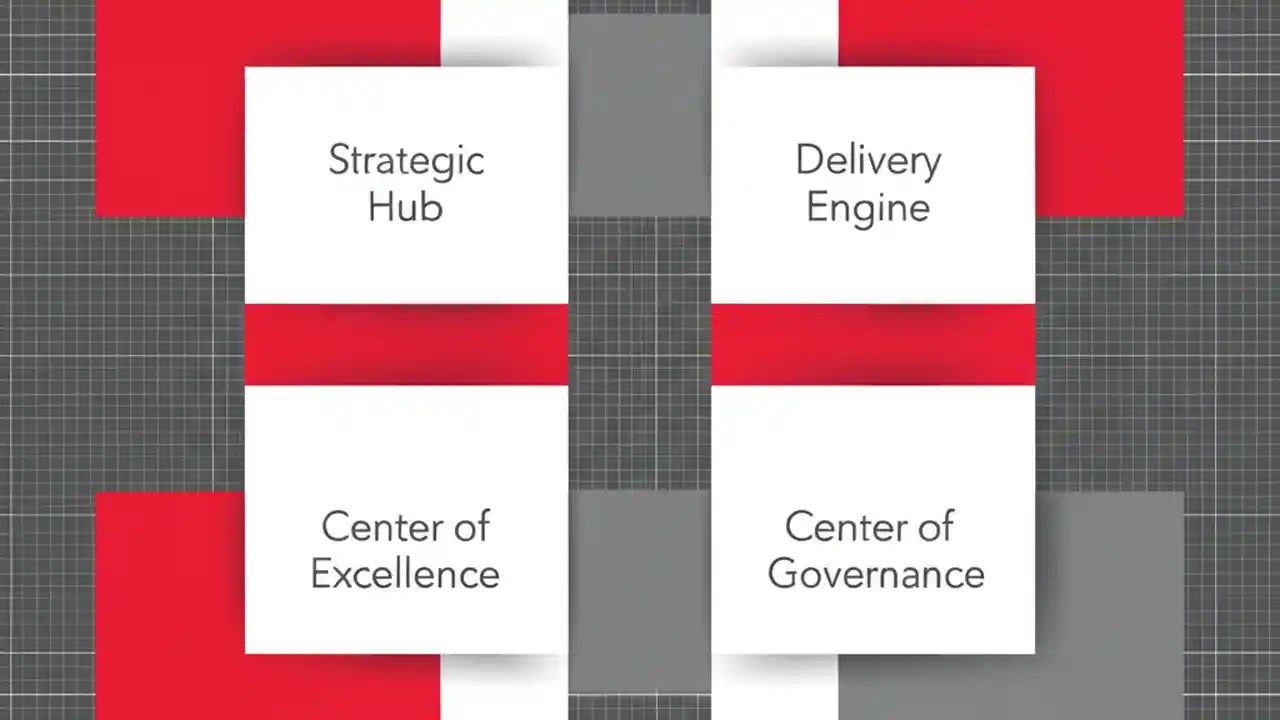 Strategic Hub

Delivery Engine

Center of Excellence

Center of Governance