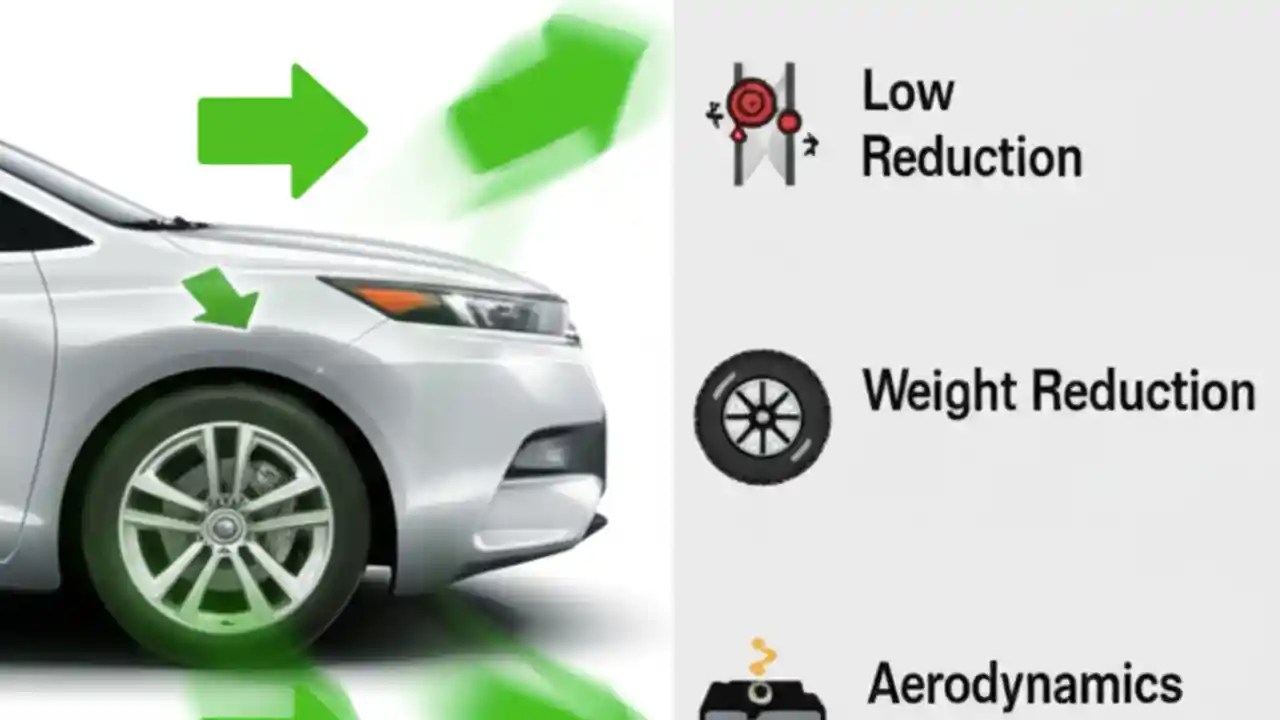 Low Reduction

Weight Reduction

Aerodynamics