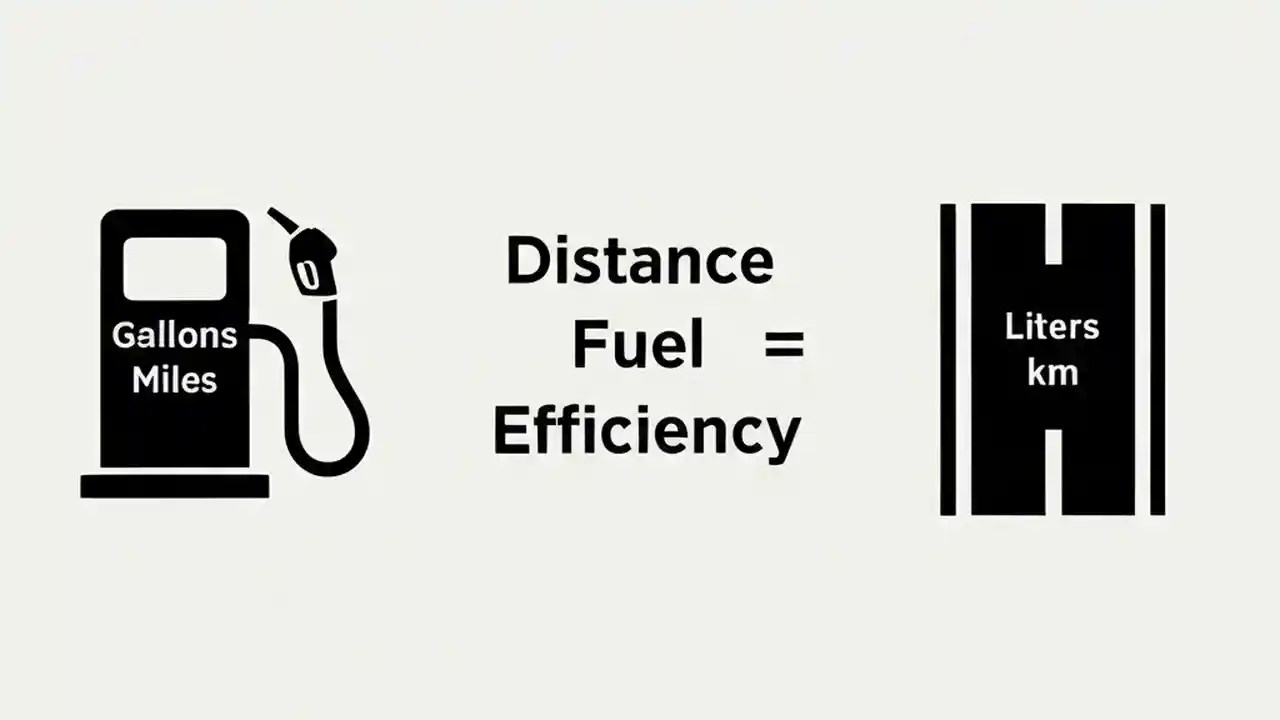 Gallons
Miles

Distance
Fuel =
Efficiency

Liters
km