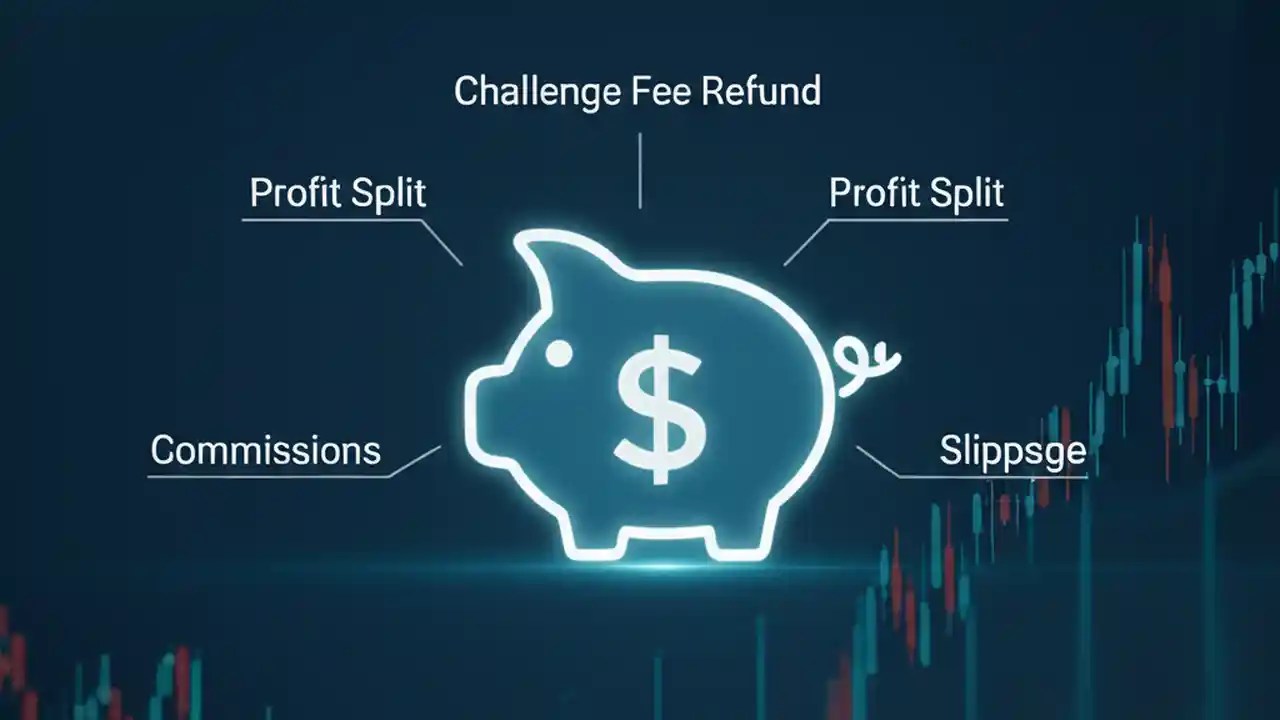 Challenge Fee Refund

Profit Split

Profit Split

$

Commissions

Slippsge