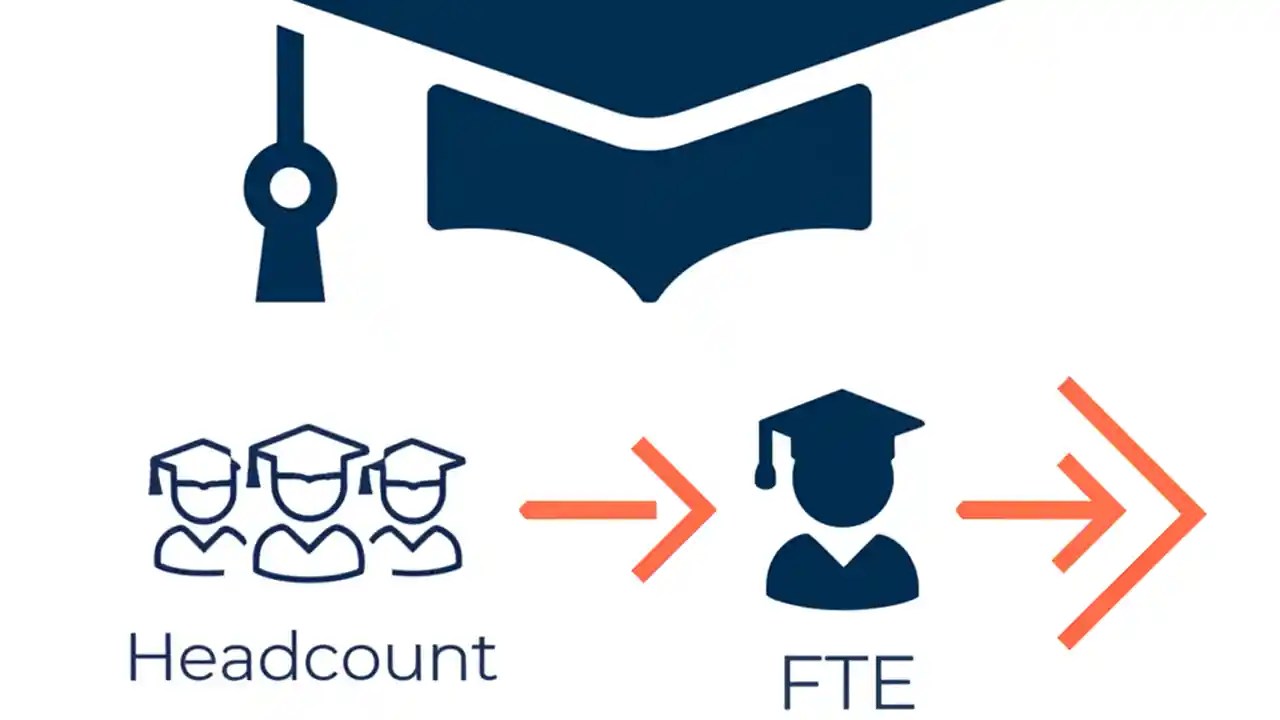 Headcount

FTE