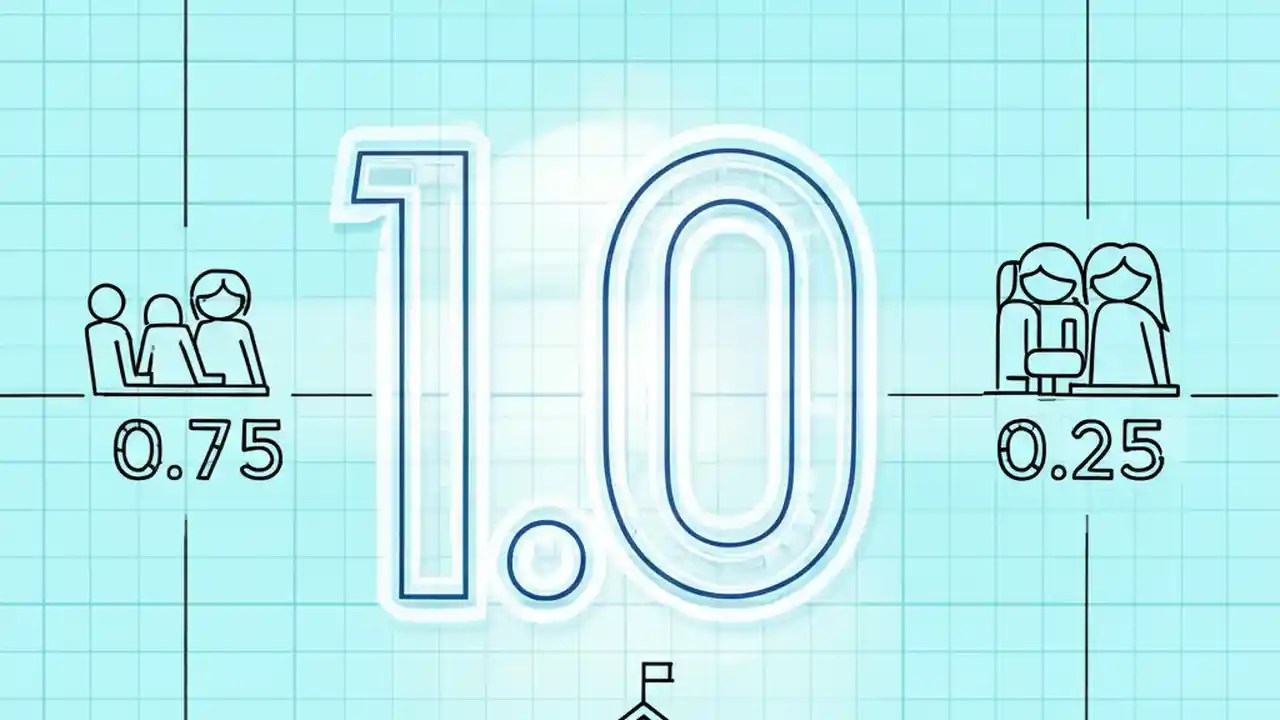 0.75

1.0

0.25