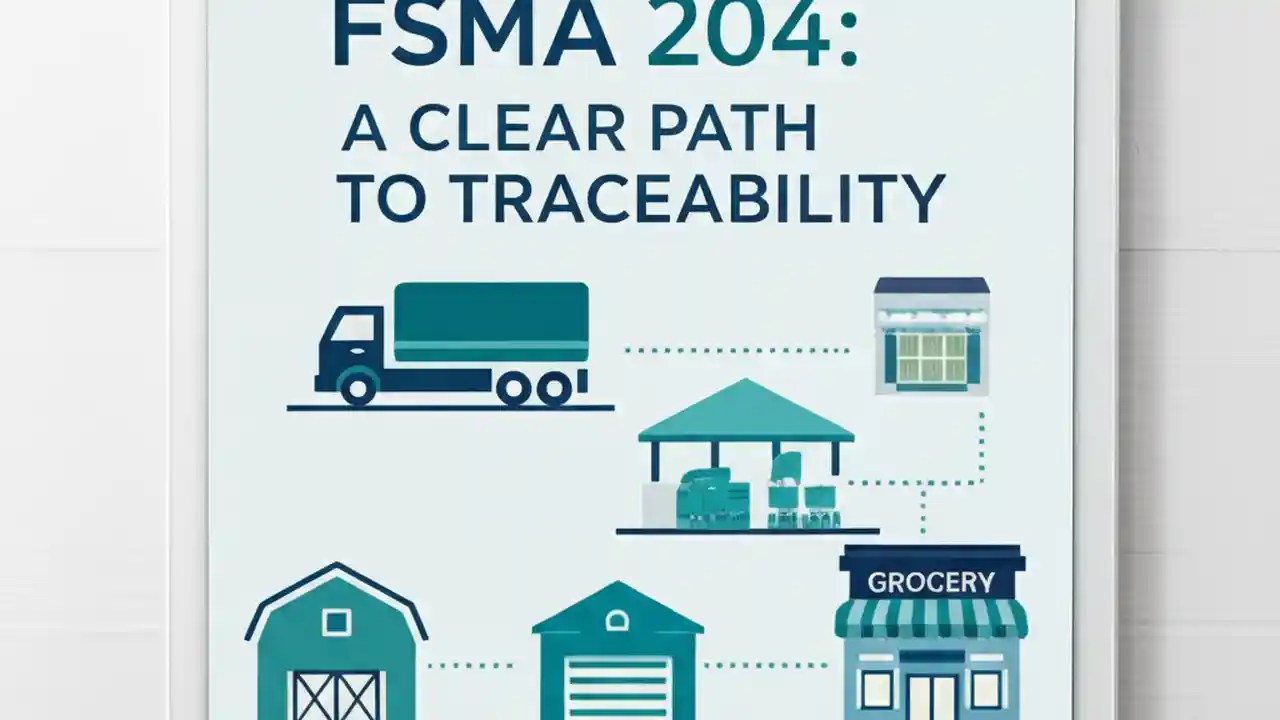 FSMA 204:
A CLEAR PATH TO TRACEABILITY

GROCERY