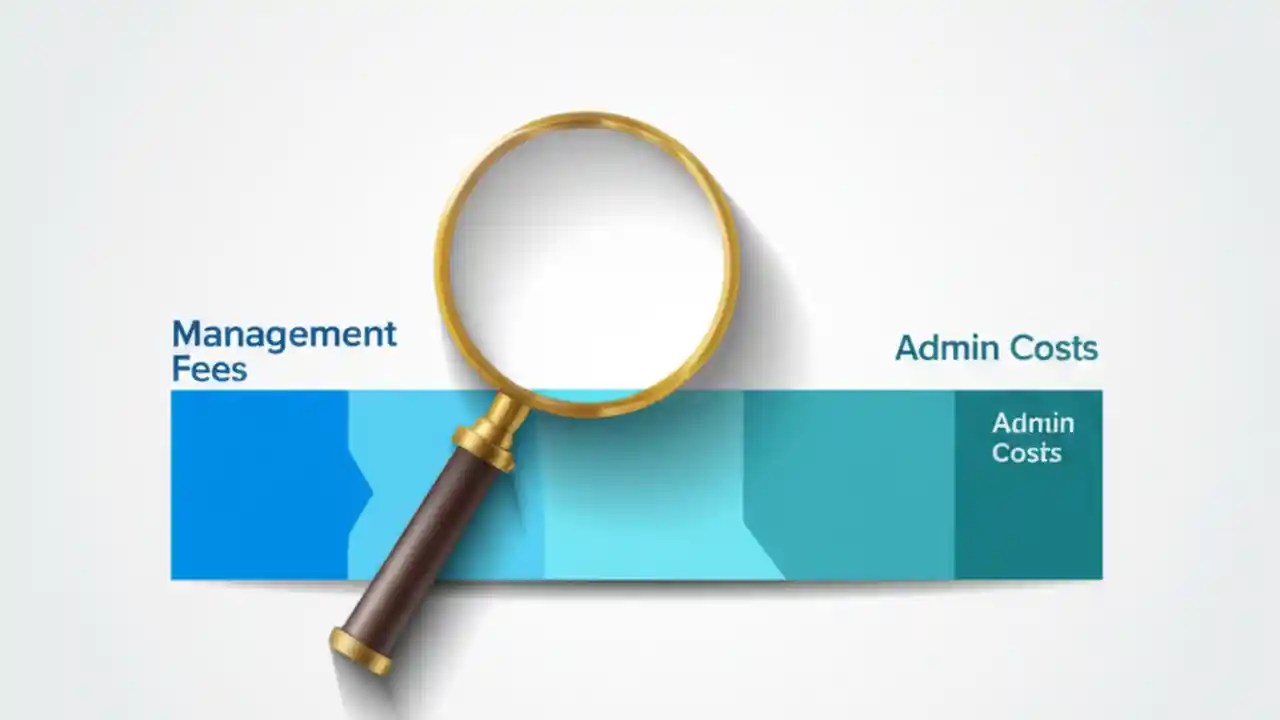 Management Fees

Admin Costs

Admin Costs