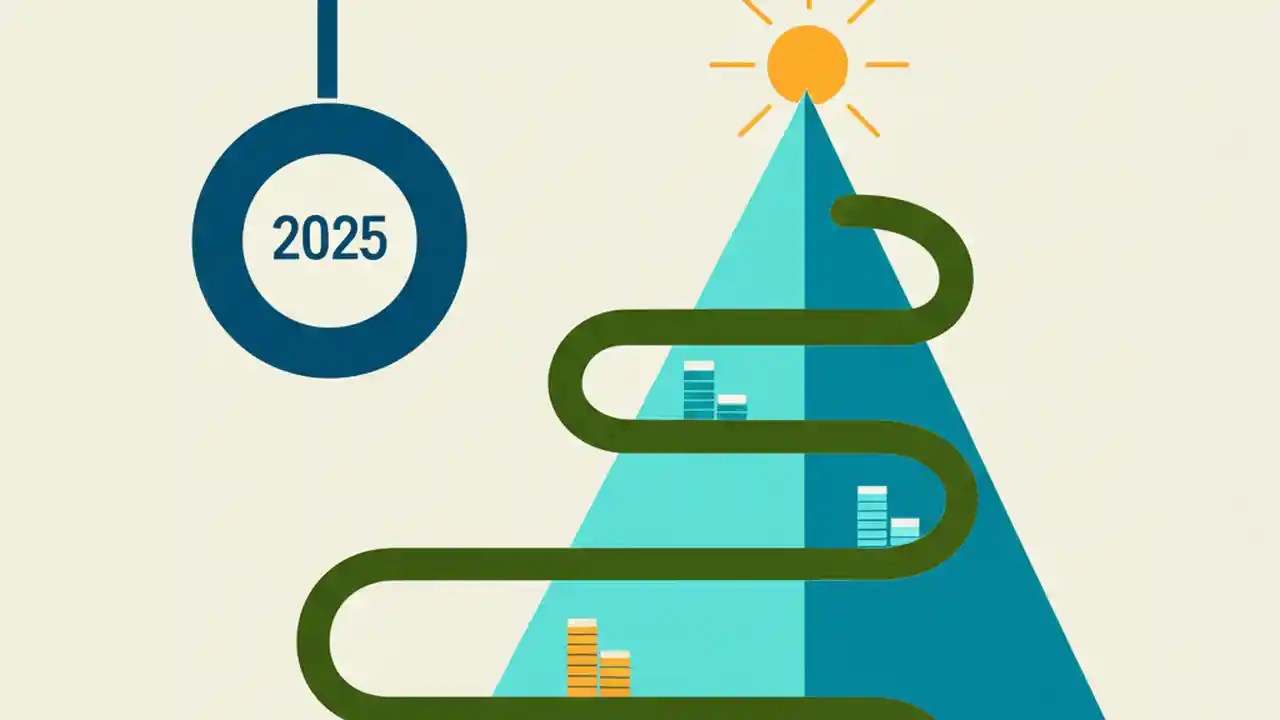 2025