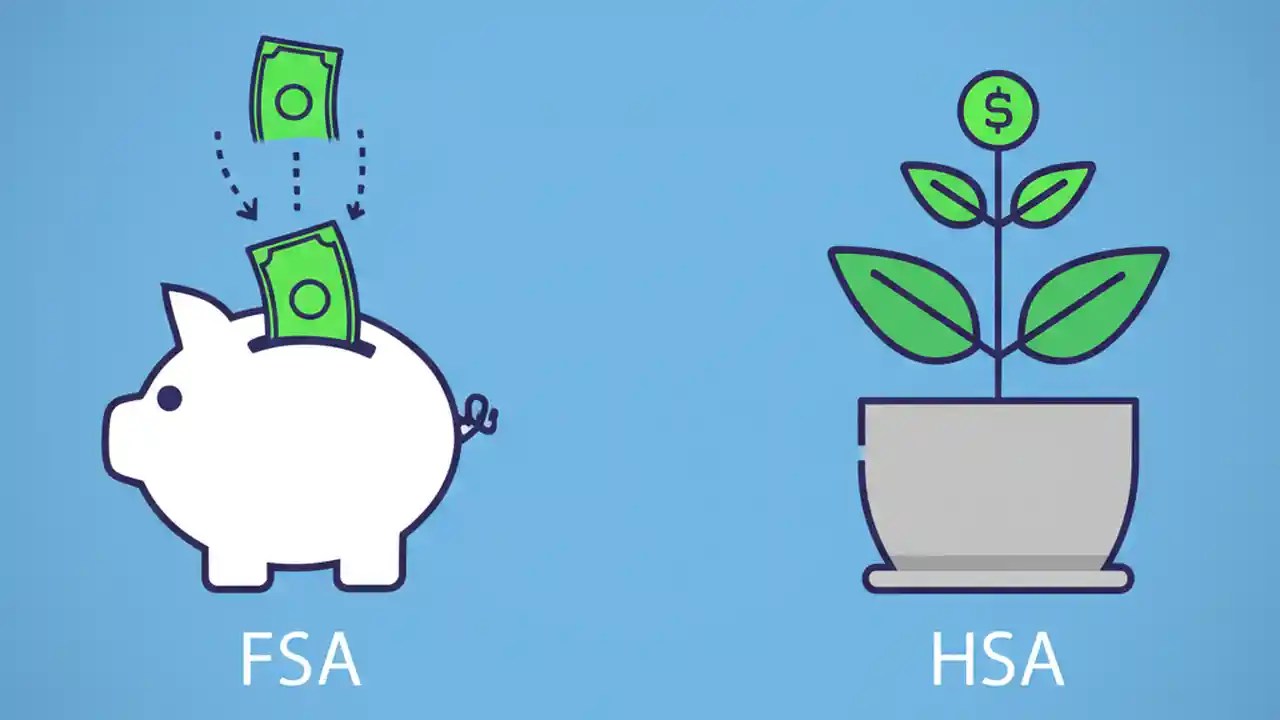 $

FSA

HSA