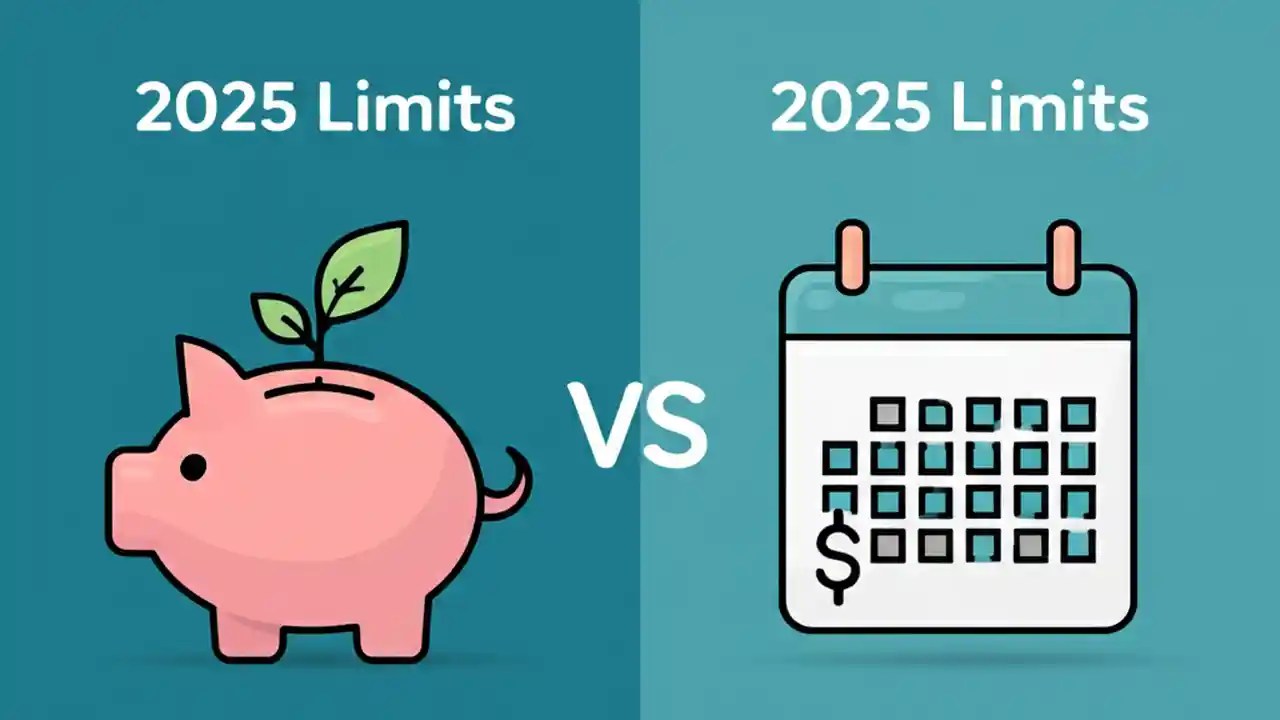 2025 Limits

VS

2025 Limits

$