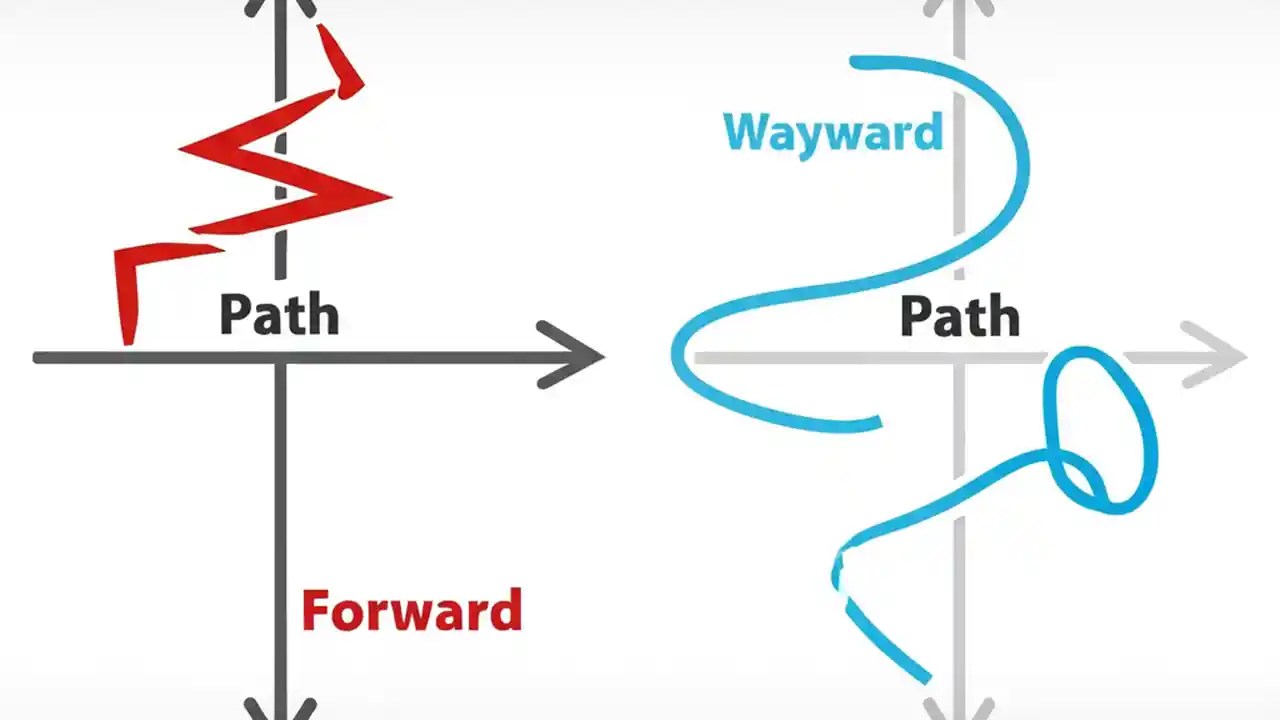 Path

Forward

Wayward

Path