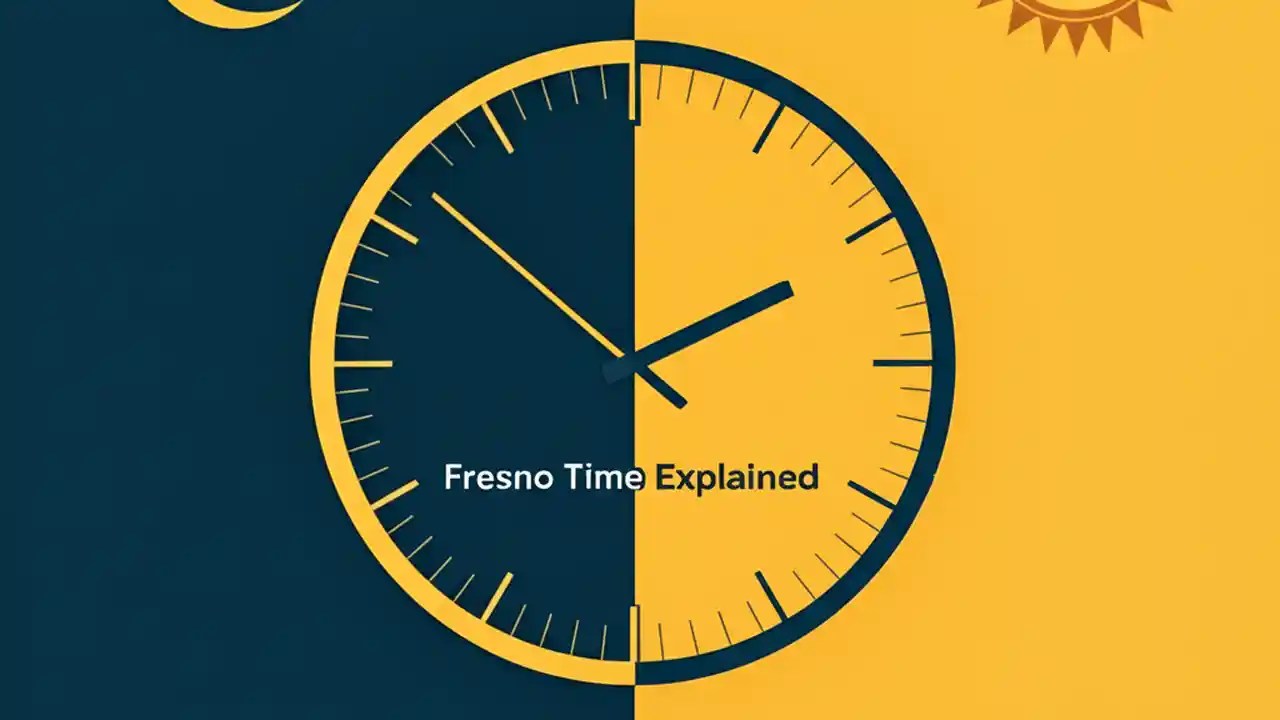 Fresno Time Explained