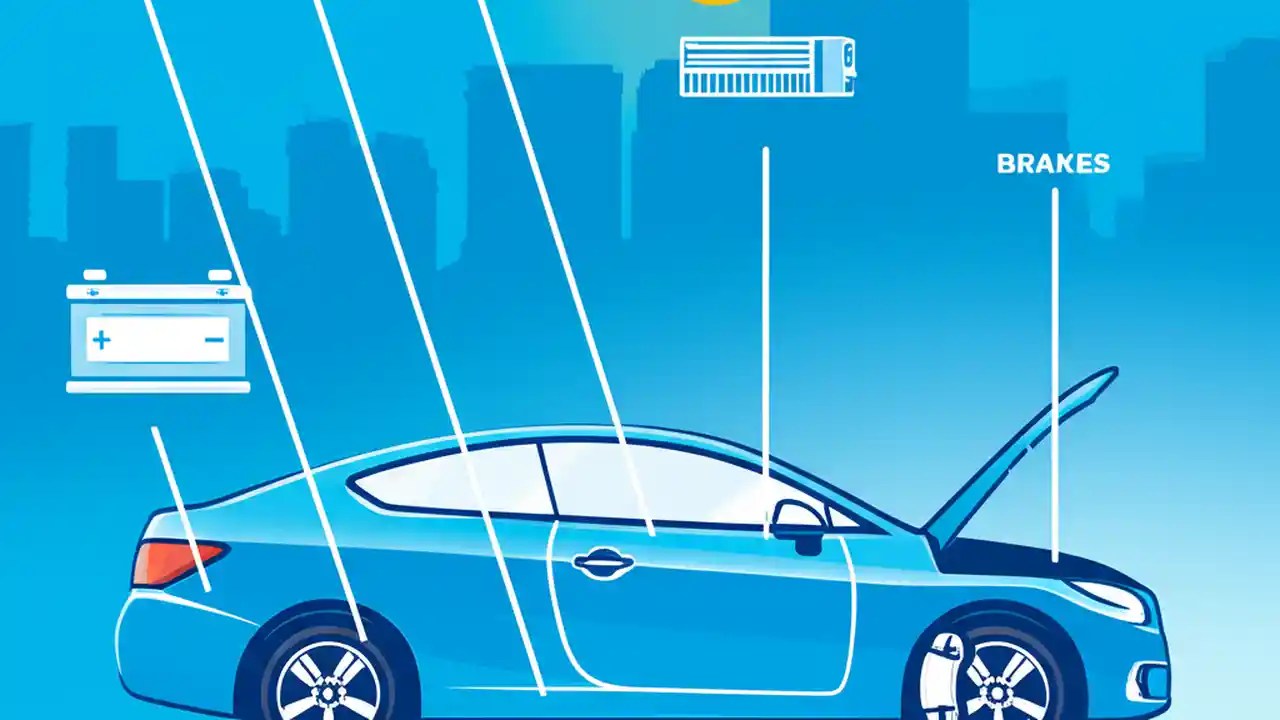 BRAKES

+ −