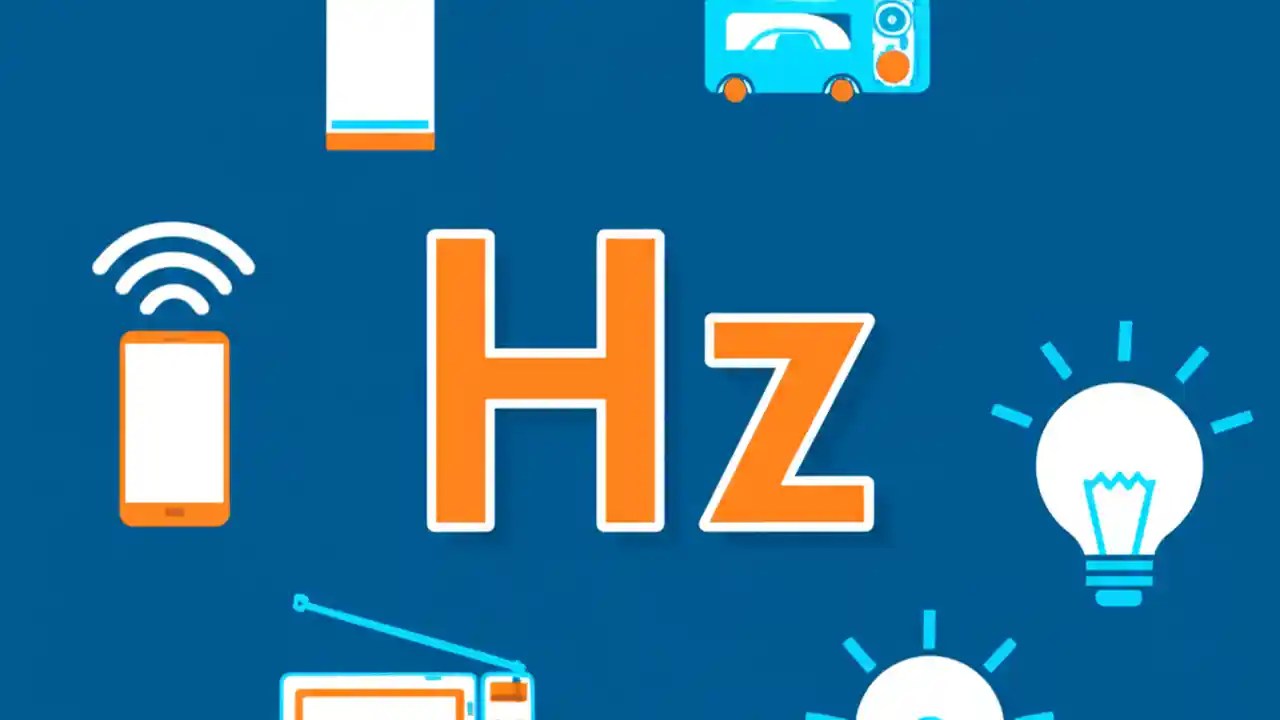 Hz