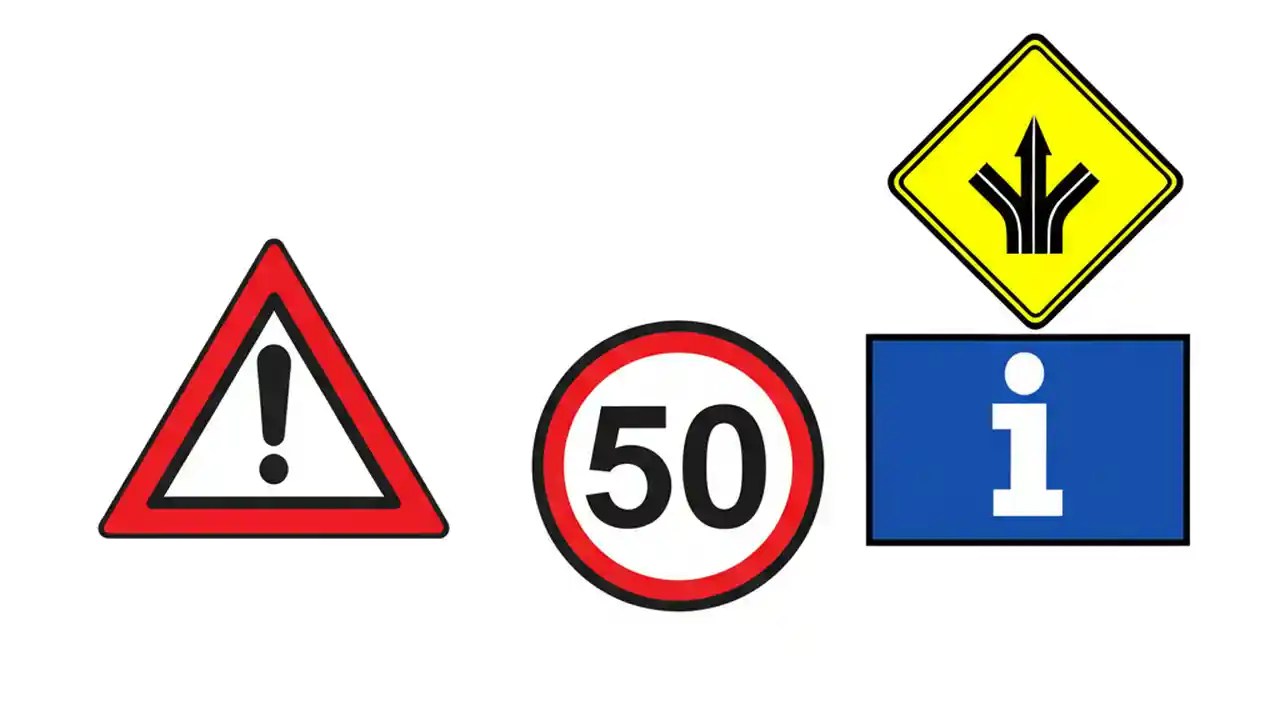 !

50

i