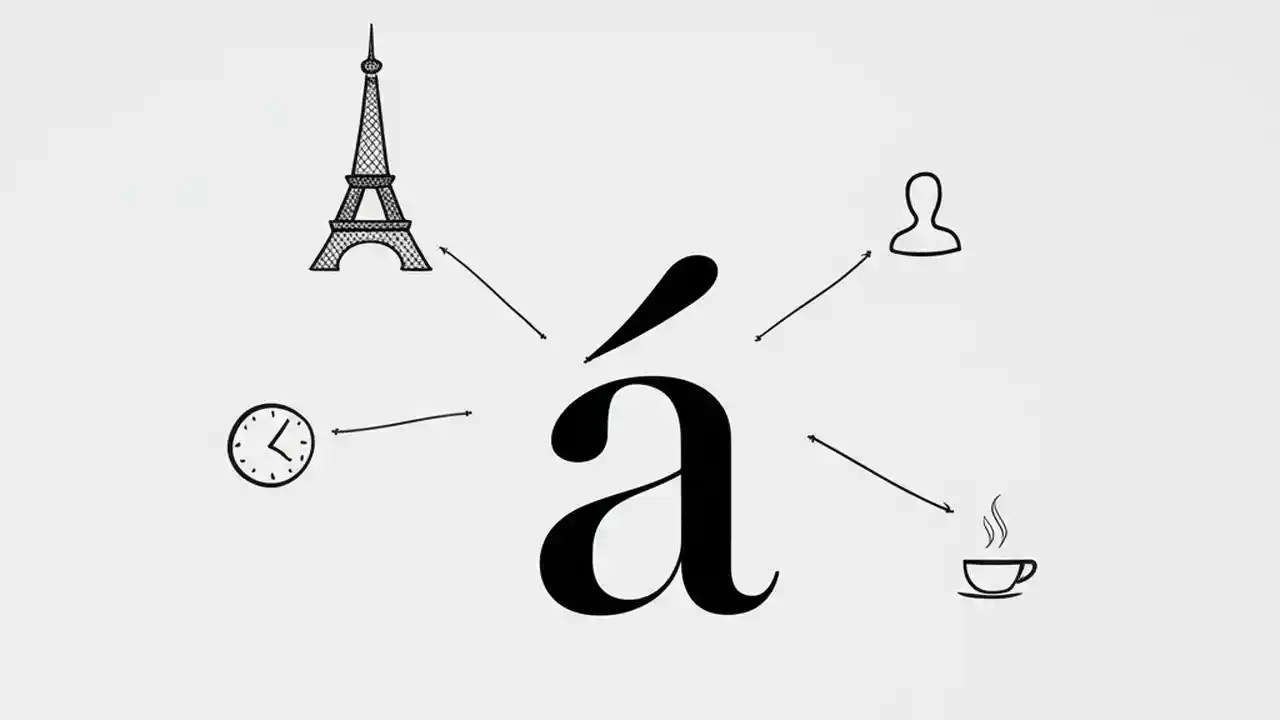 á