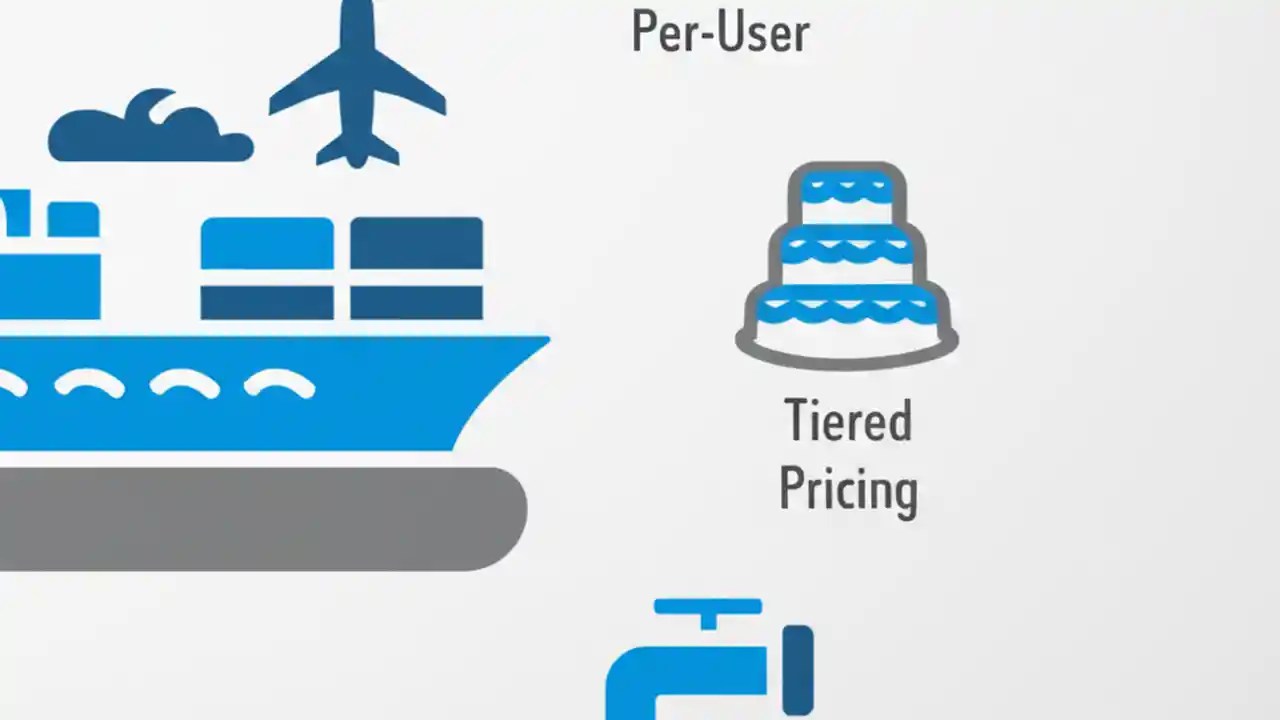 Per-User

Tiered Pricing