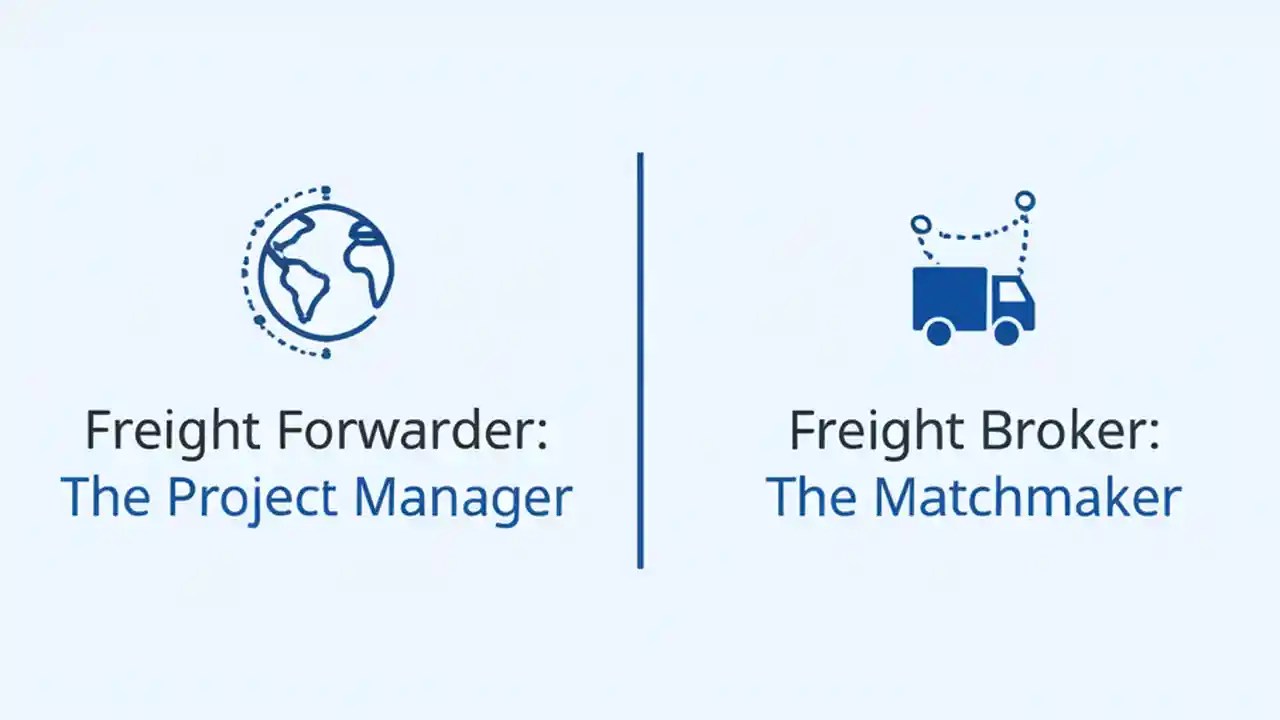 Freight Forwarder:
The Project Manager

Freight Broker:
The Matchmaker