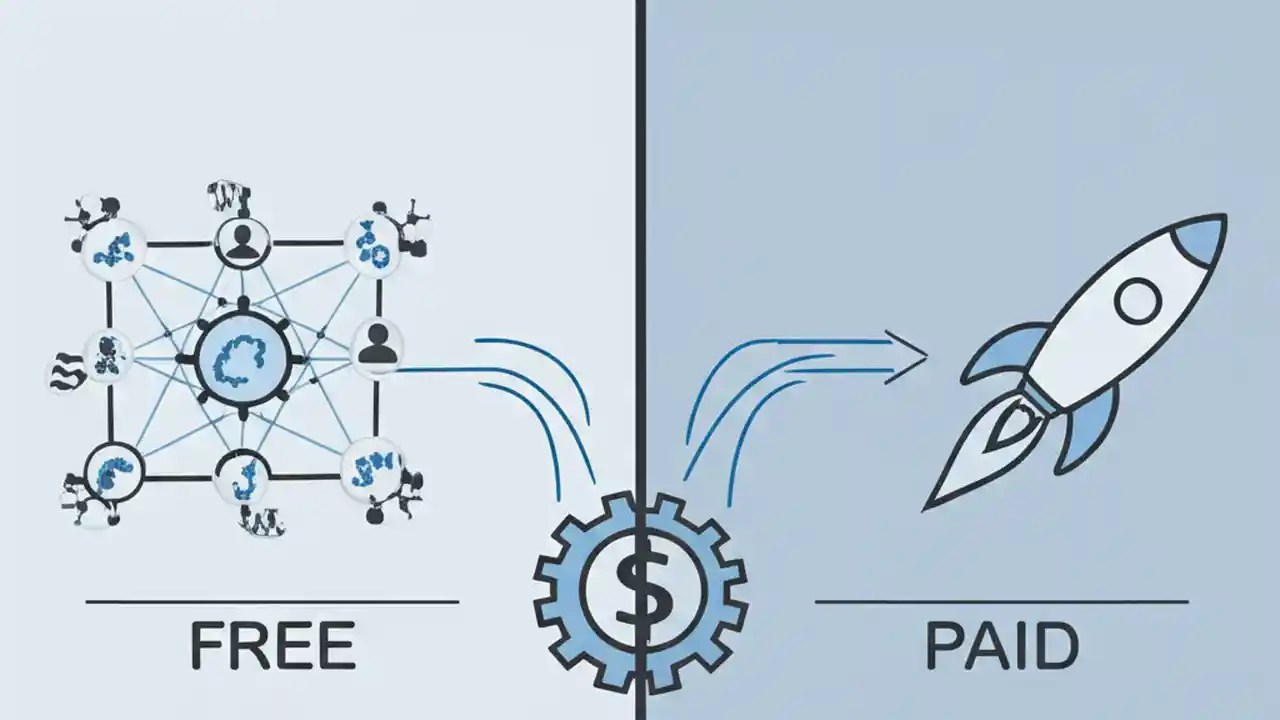 FREE

$

PAID