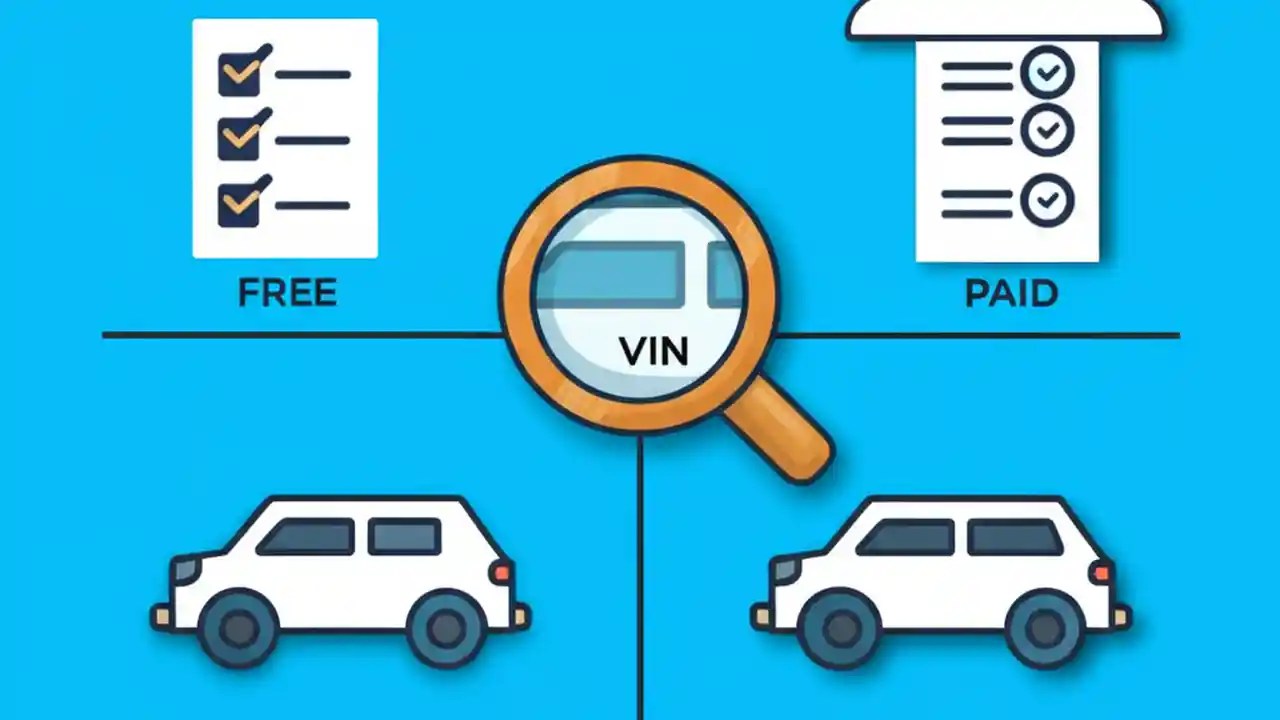 FREE

VIN

PAID