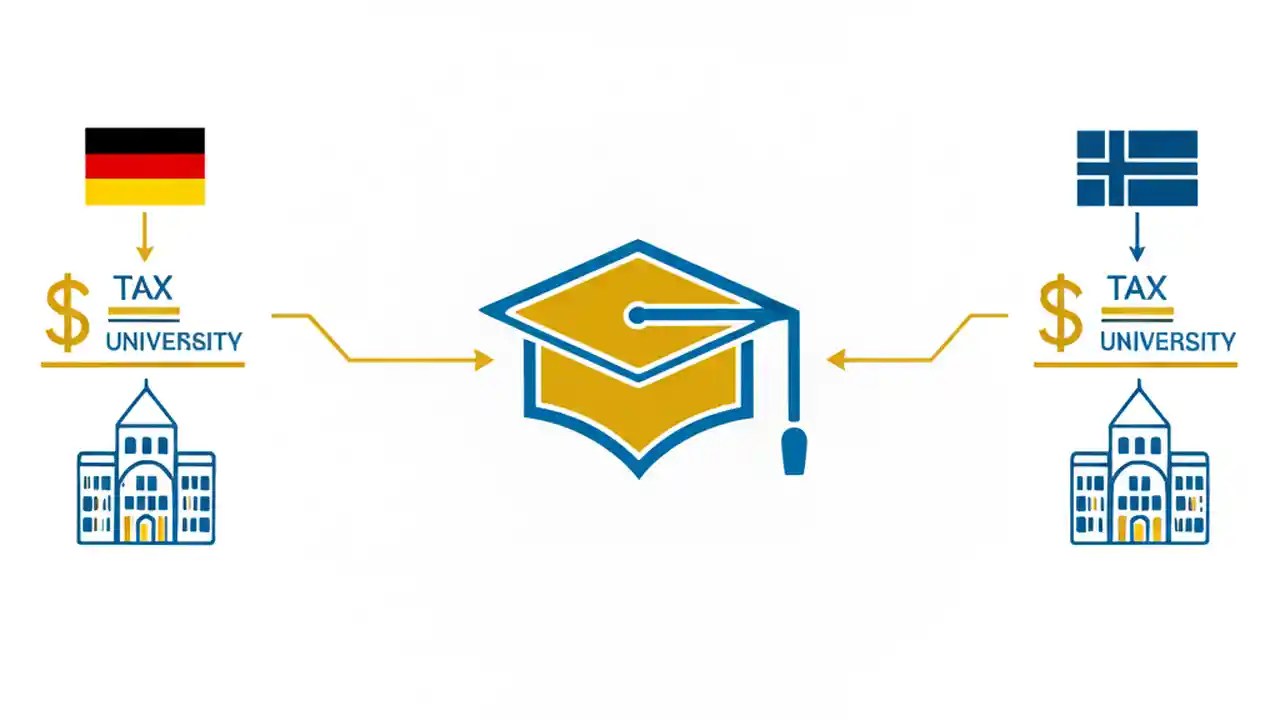 $ TAX
UNIVERSITY

$ TAX
UNIVERSITY