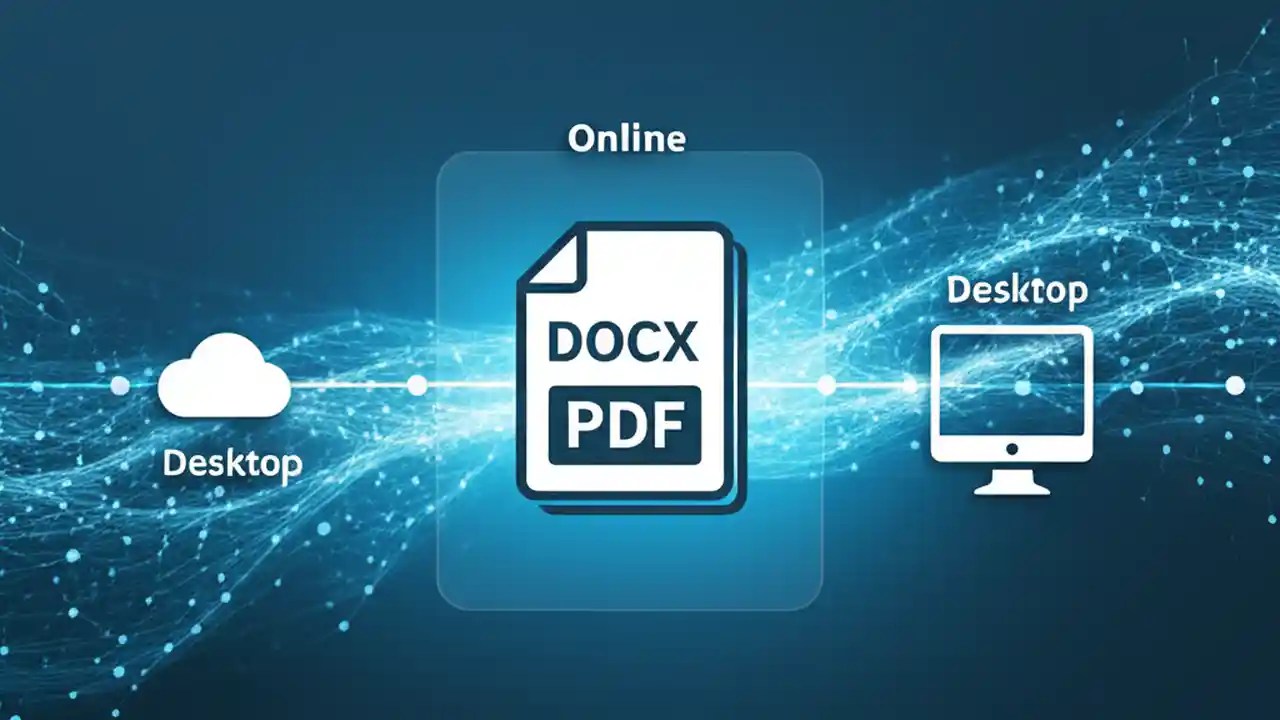 Online

Desktop

DOCX

PDF

Desktop