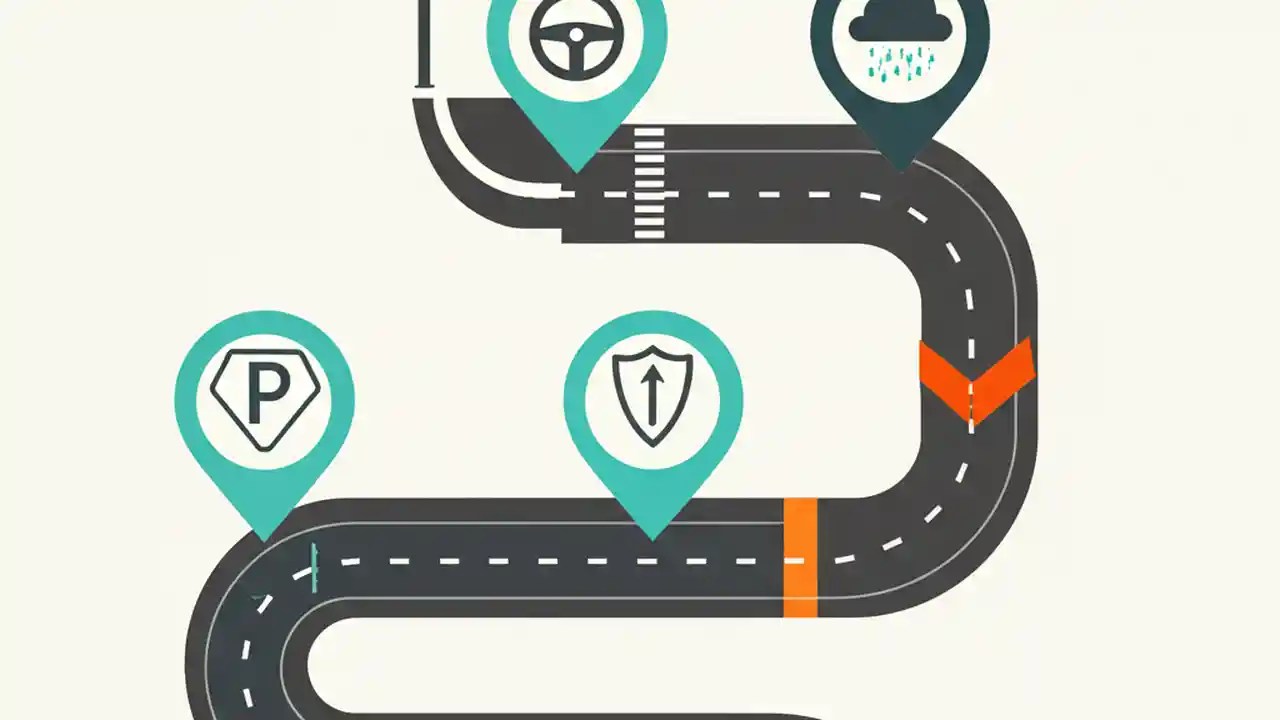 P