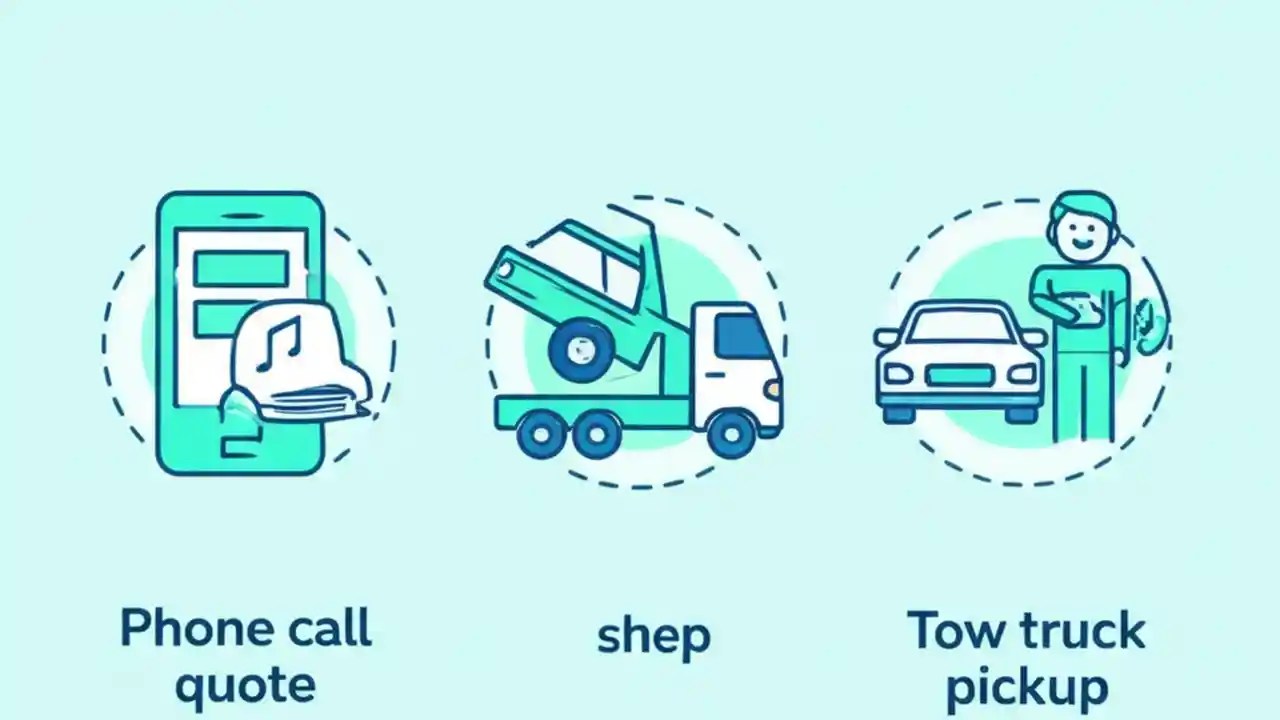 Phone call quote

shep

Tow truck pickup