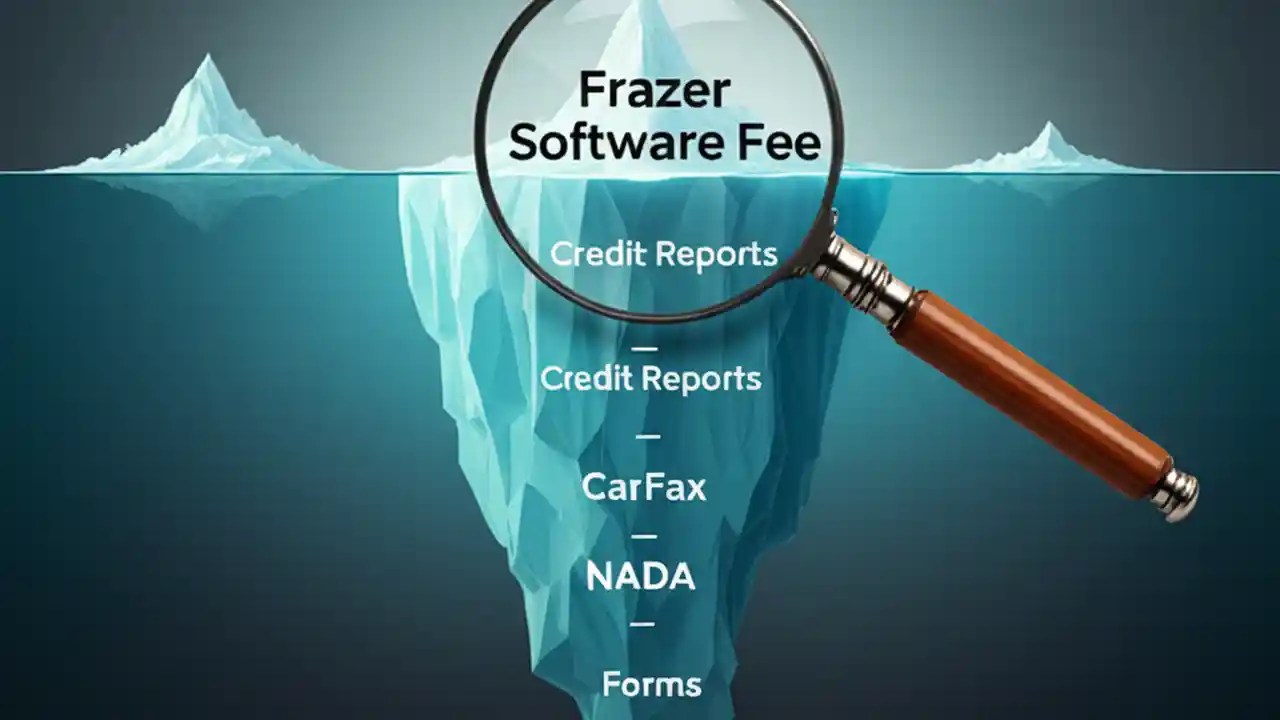 Frazer Software Fee

Credit Reports

—

Credit Reports

—

CarFax

—

NADA

—

Forms