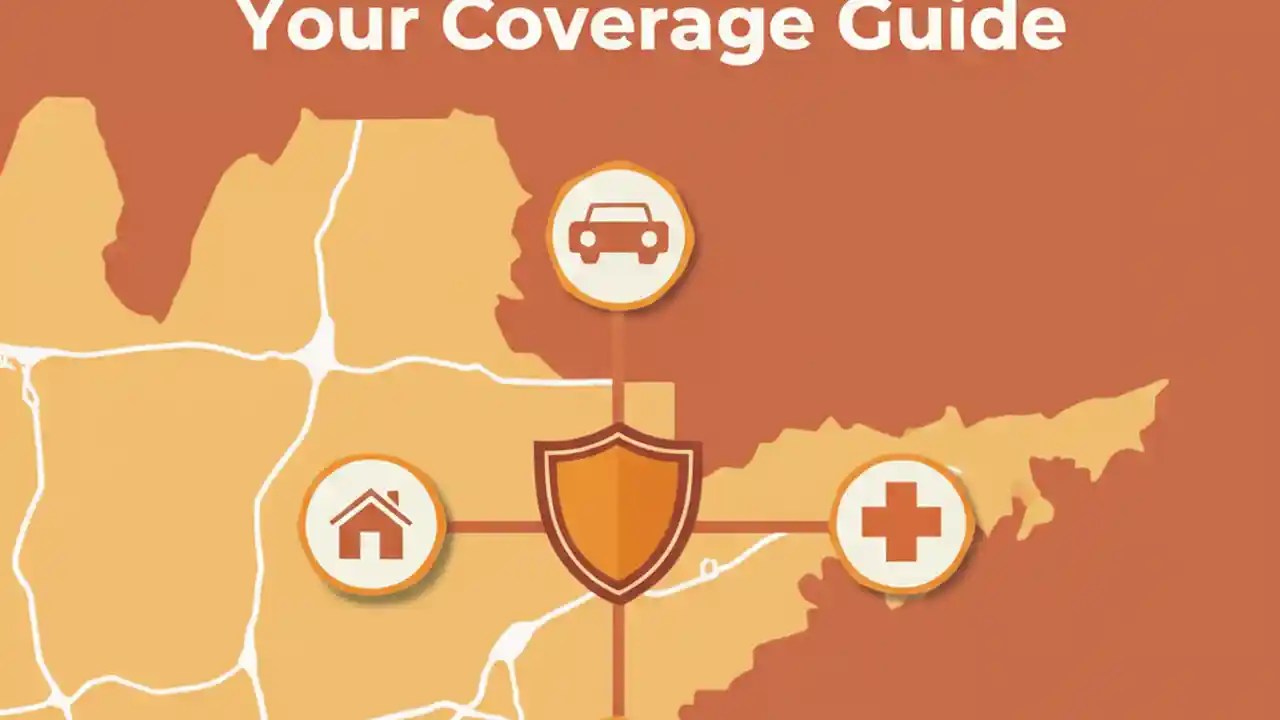 Your Coverage Guide