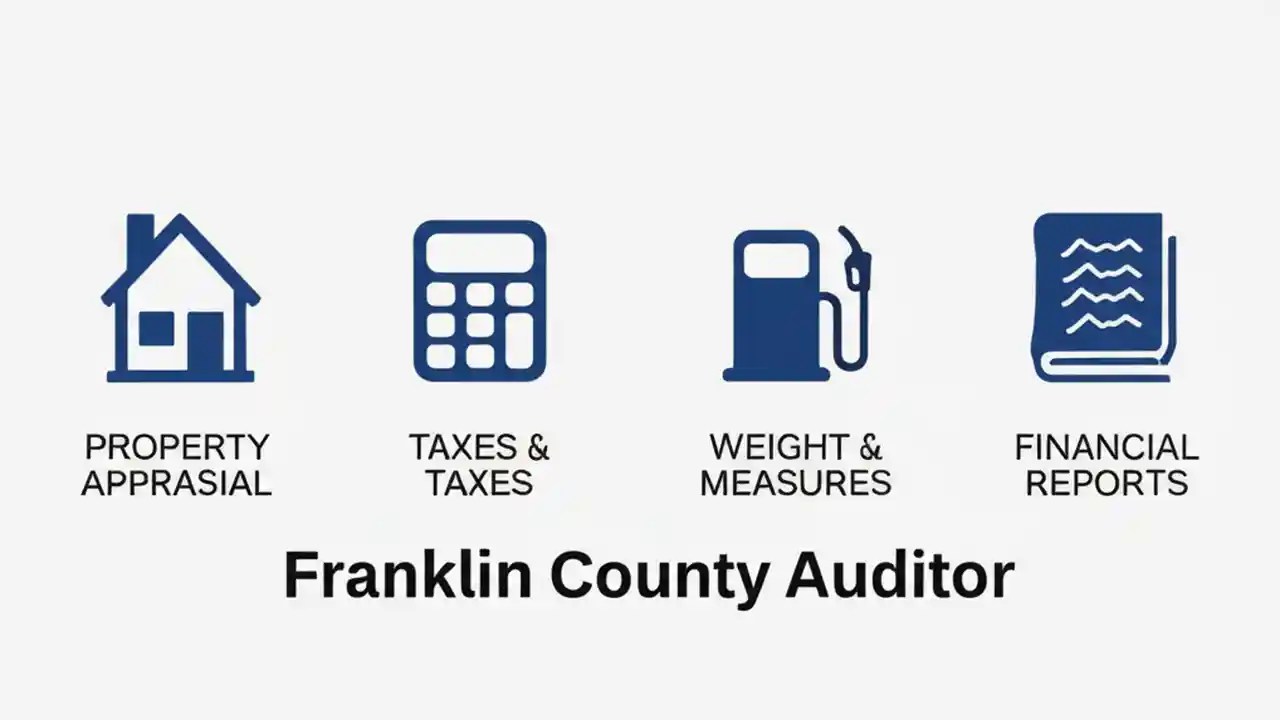 PROPERTY APPRASIAL

TAXES & TAXES

WEIGHT & MEASURES

FINANCIAL REPORTS

Franklin County Auditor