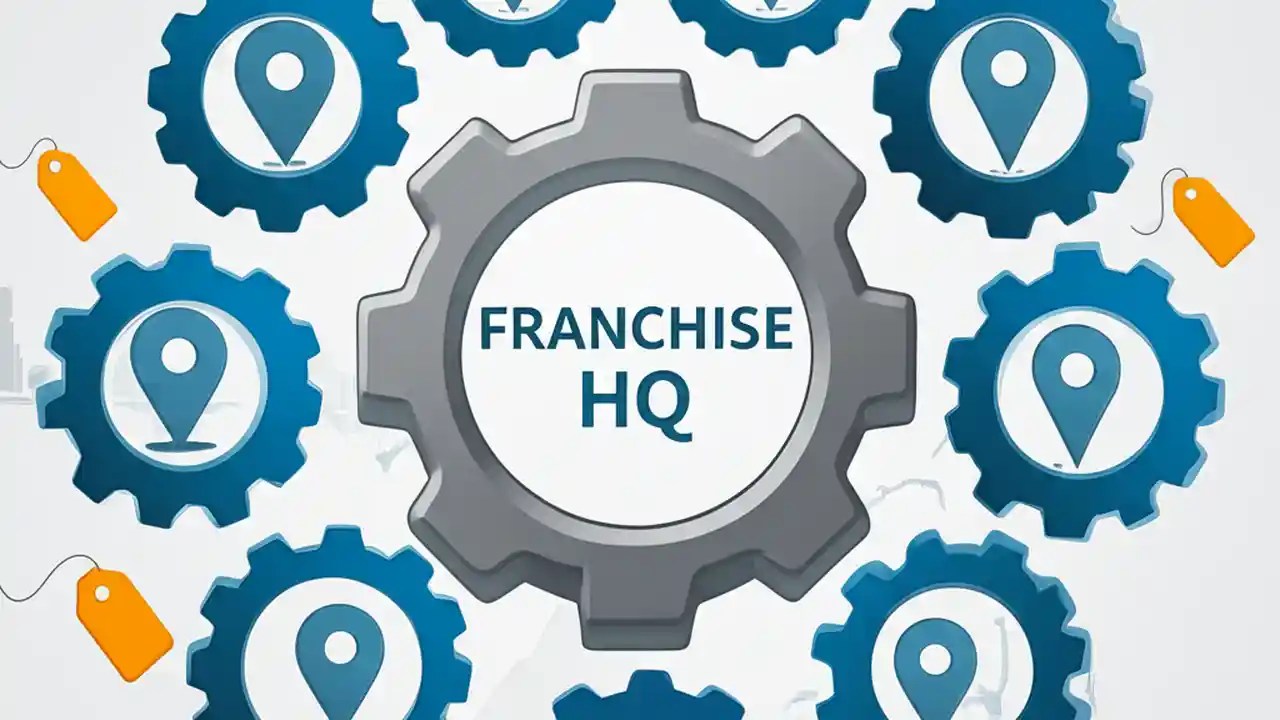 FRANCHISE HQ