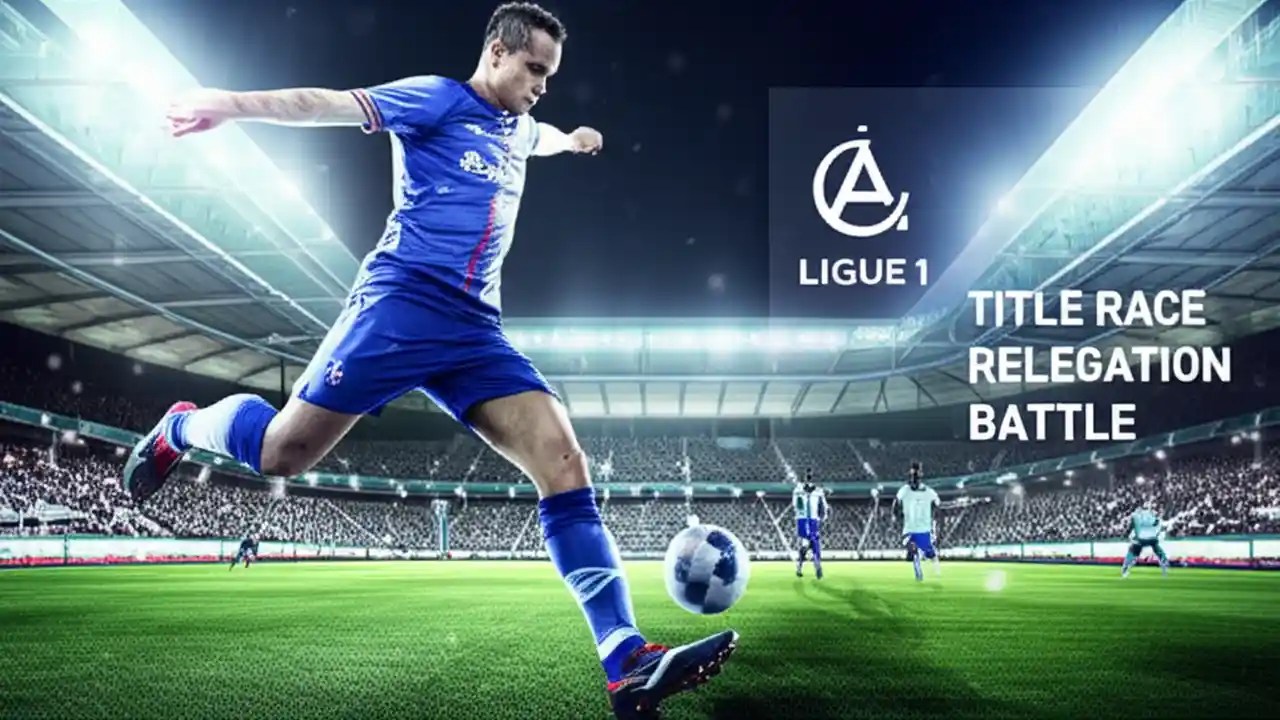 LIGUE 1

TITLE RACE
RELEGATION
BATTLE