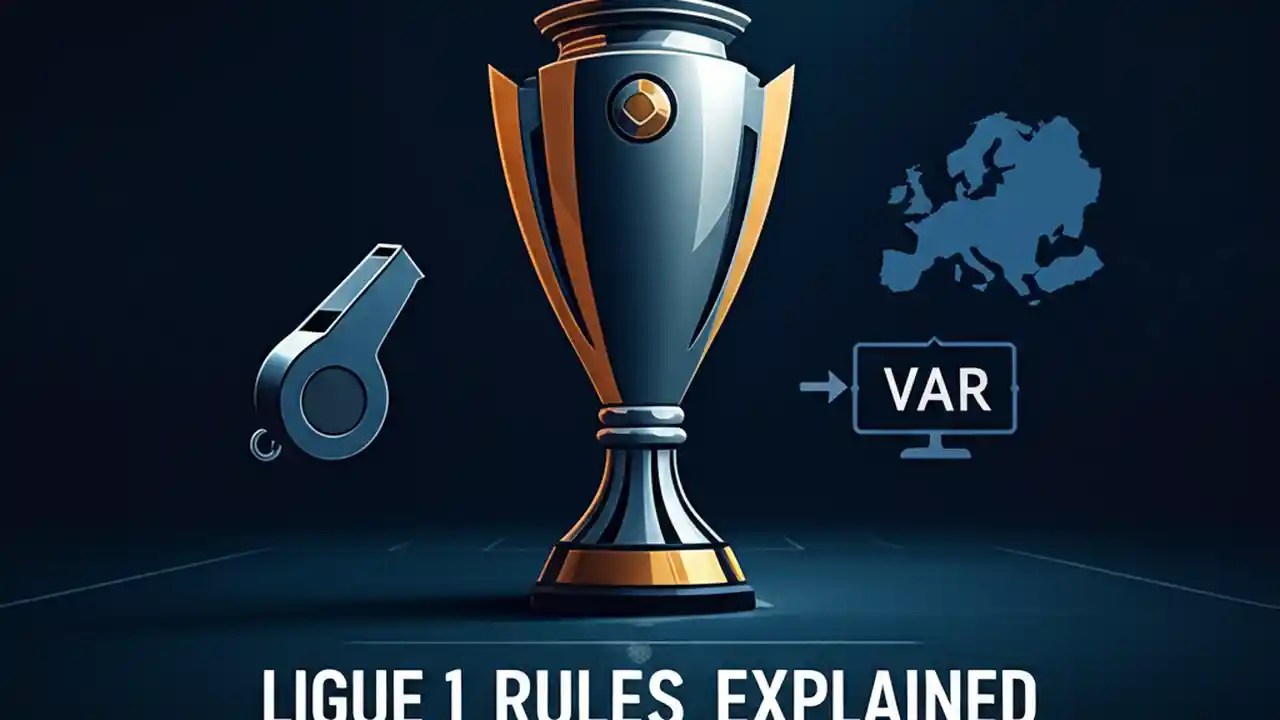 VAR

LIGUE 1 RULES EXPLAINED